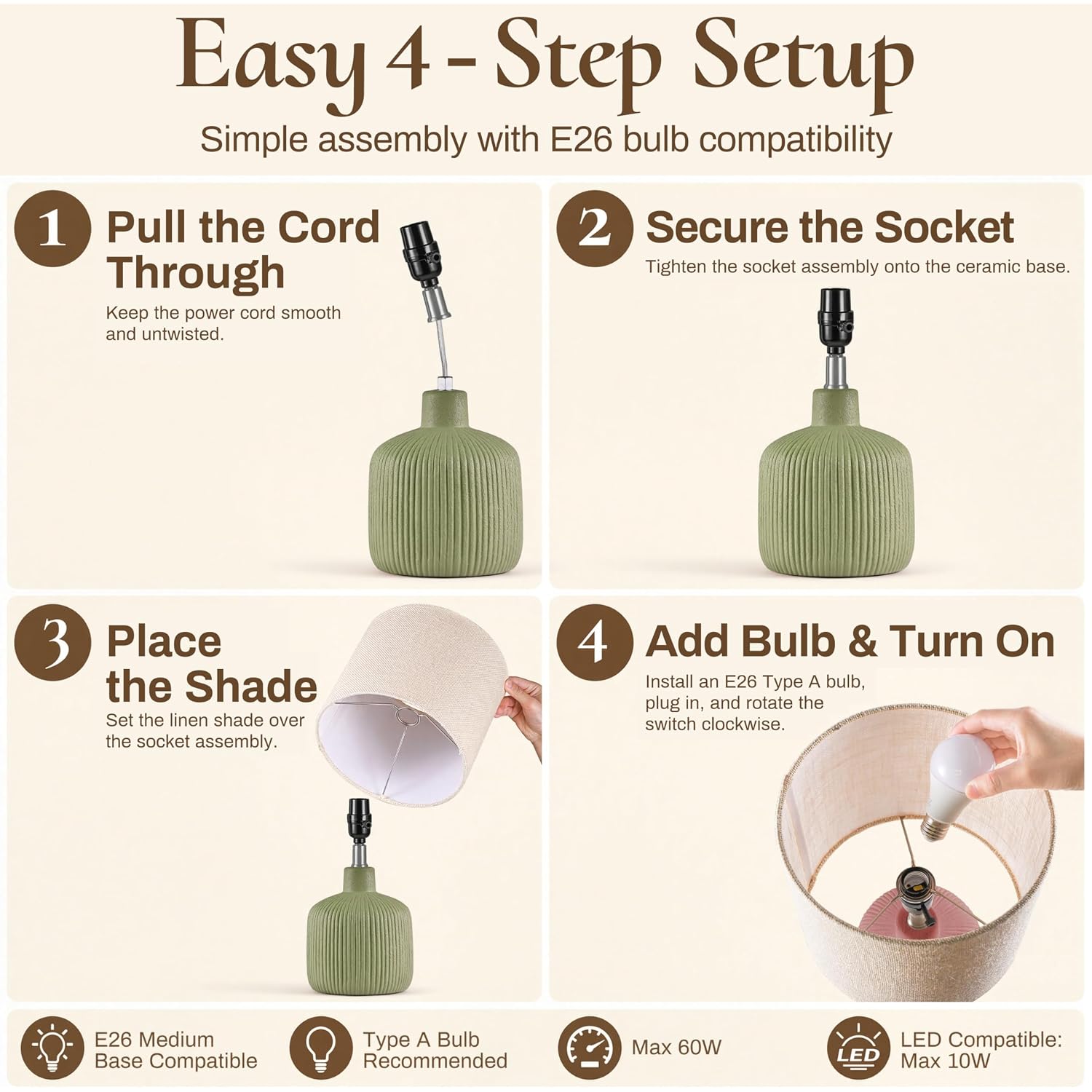 Easy 4 - Step Setup

Simple assembly with E26 bulb compatibility

1 Pull the Cord Through

Keep the power cord smooth and untwisted.

2 Secure the Socket

Tighten the socket assembly onto the ceramic base.

3 Place the Shade

Set the linen shade over the socket assembly.

4 Add Bulb & Turn On

Install an E26 Type A bulb, plug in, and rotate the switch clockwise.

E26 Medium Base Compatible

Type A Bulb Recommended

Max 60W

LED

LED Compatible: Max 10W