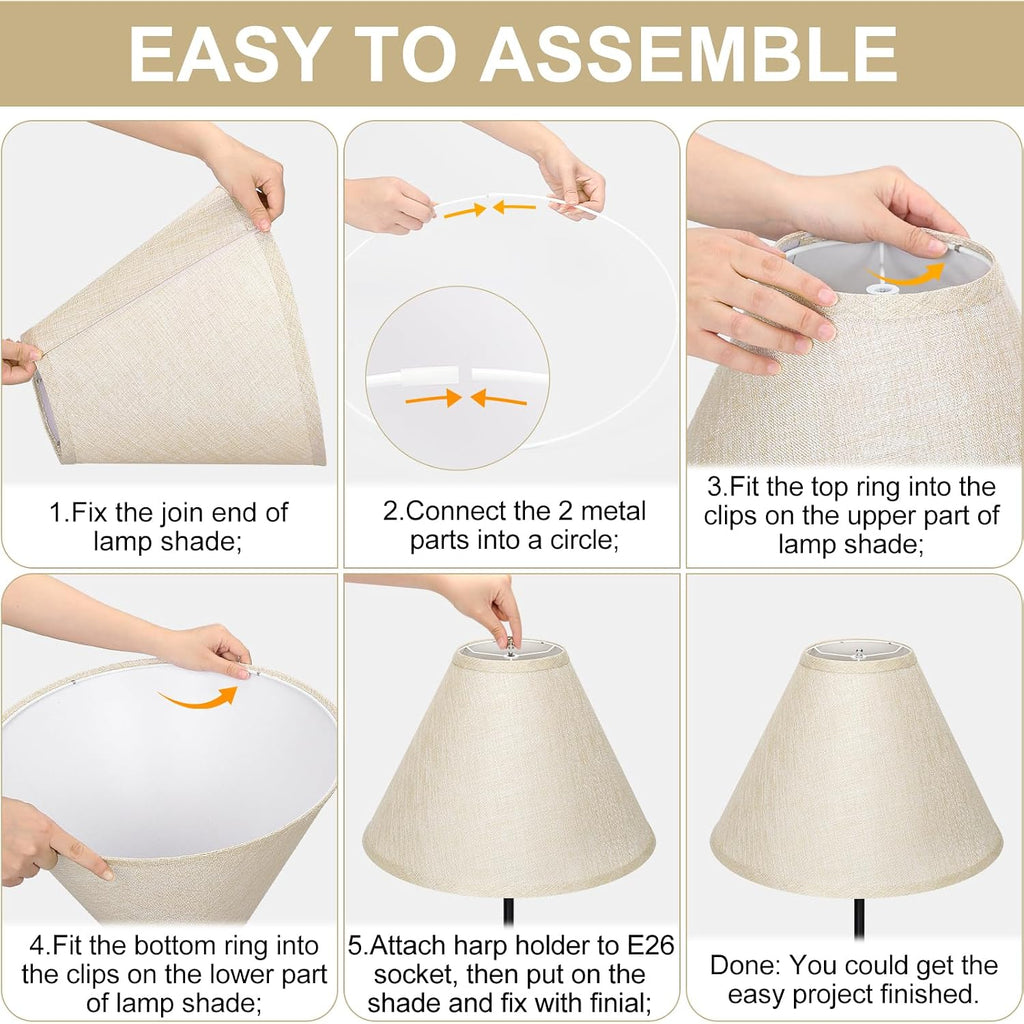 EASY TO ASSEMBLE

1.Fix the join end of lamp shade;

2.Connect the 2 metal parts into a circle;

3.Fit the top ring into the clips on the upper part of lamp shade;

4.Fit the bottom ring into the clips on the lower part of lamp shade;

5.Attach harp holder to E26 socket, then put on the shade and fix with finial;

Done: You could get the easy project finished.