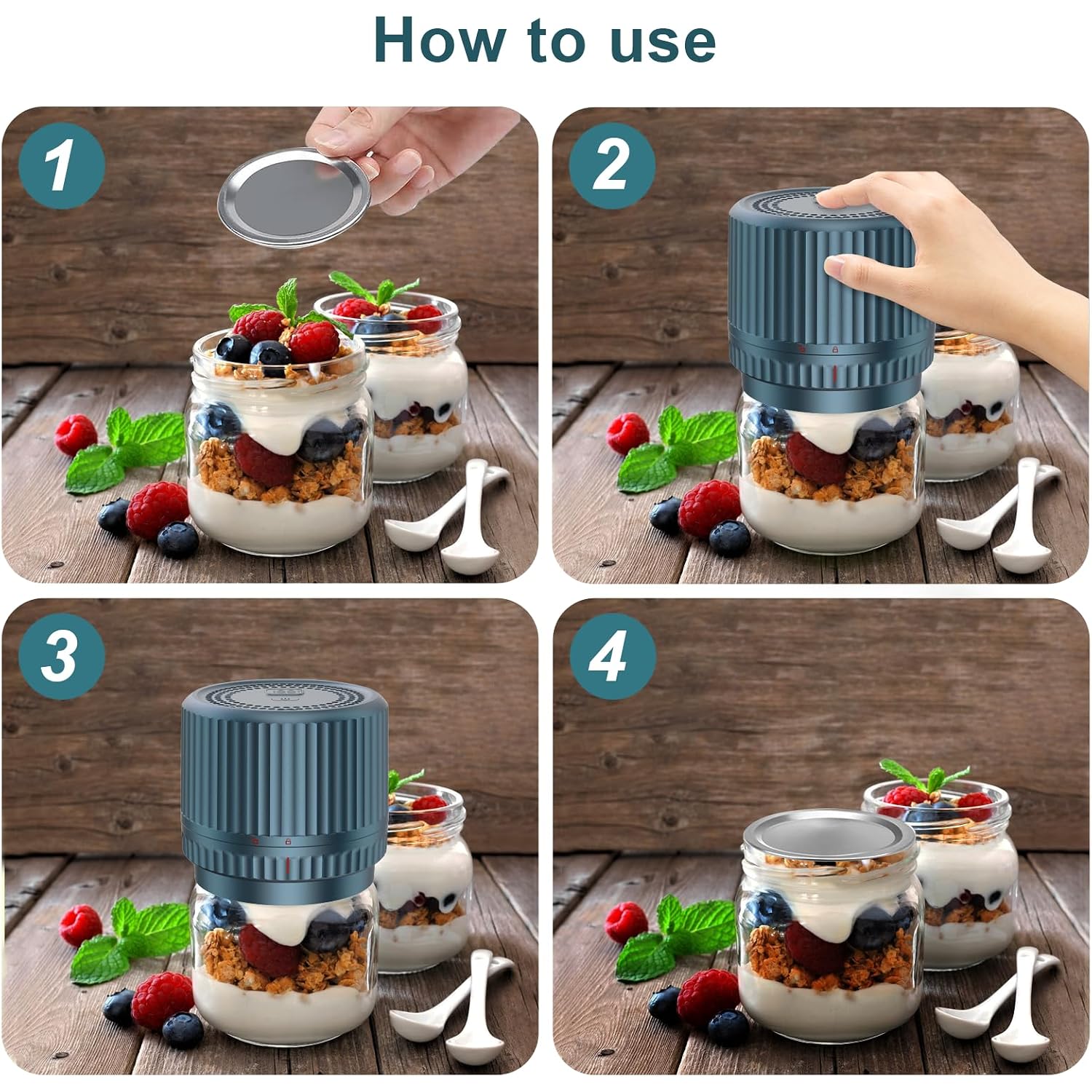 How to use

1

2

3

4