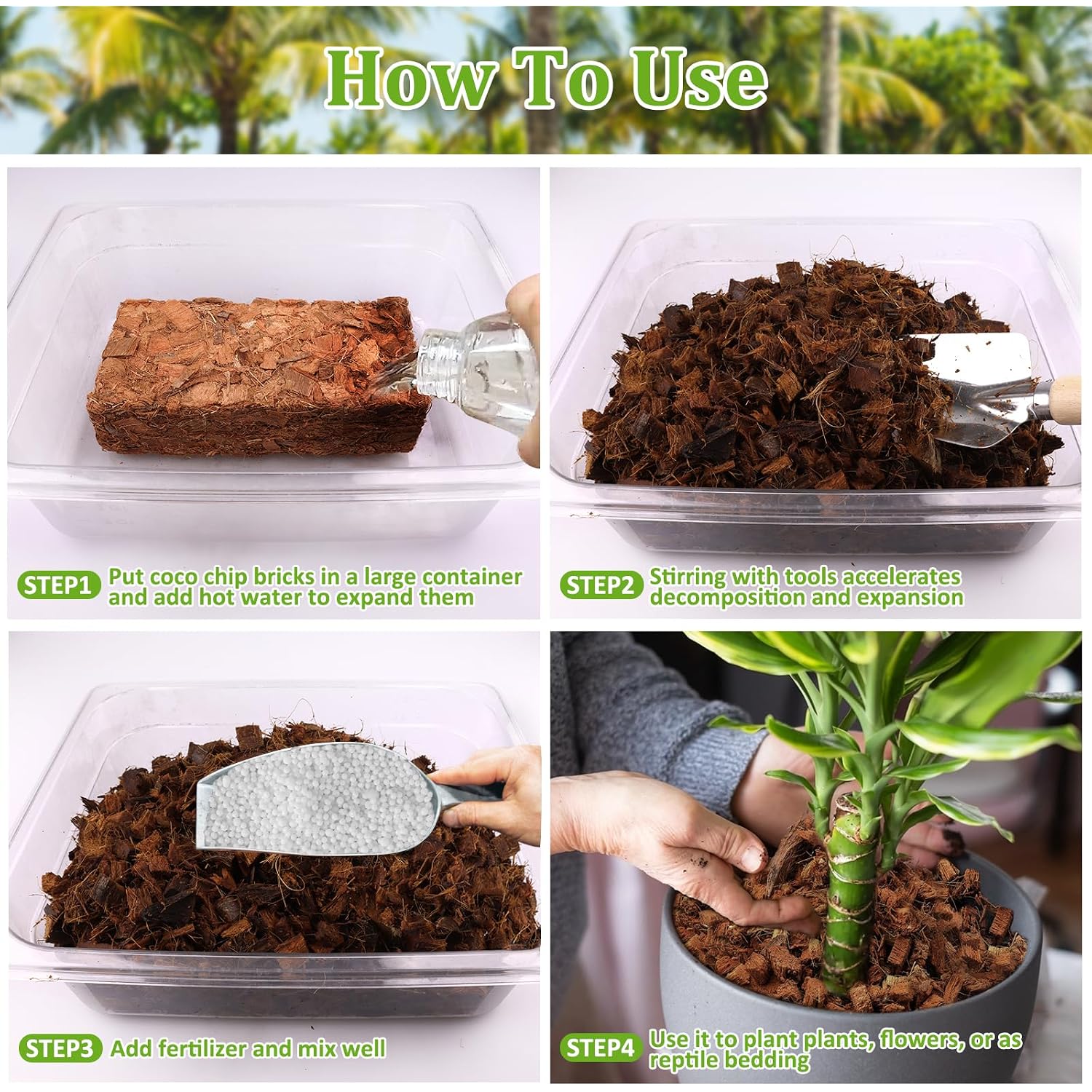 How To Use

STEP1 Put coco chip bricks in a large container and add hot water to expand them

STEP2 Stirring with tools accelerates decomposition and expansion

STEP3 Add fertilizer and mix well

STEP4 Use it to plant plants, flowers, or as reptile bedding