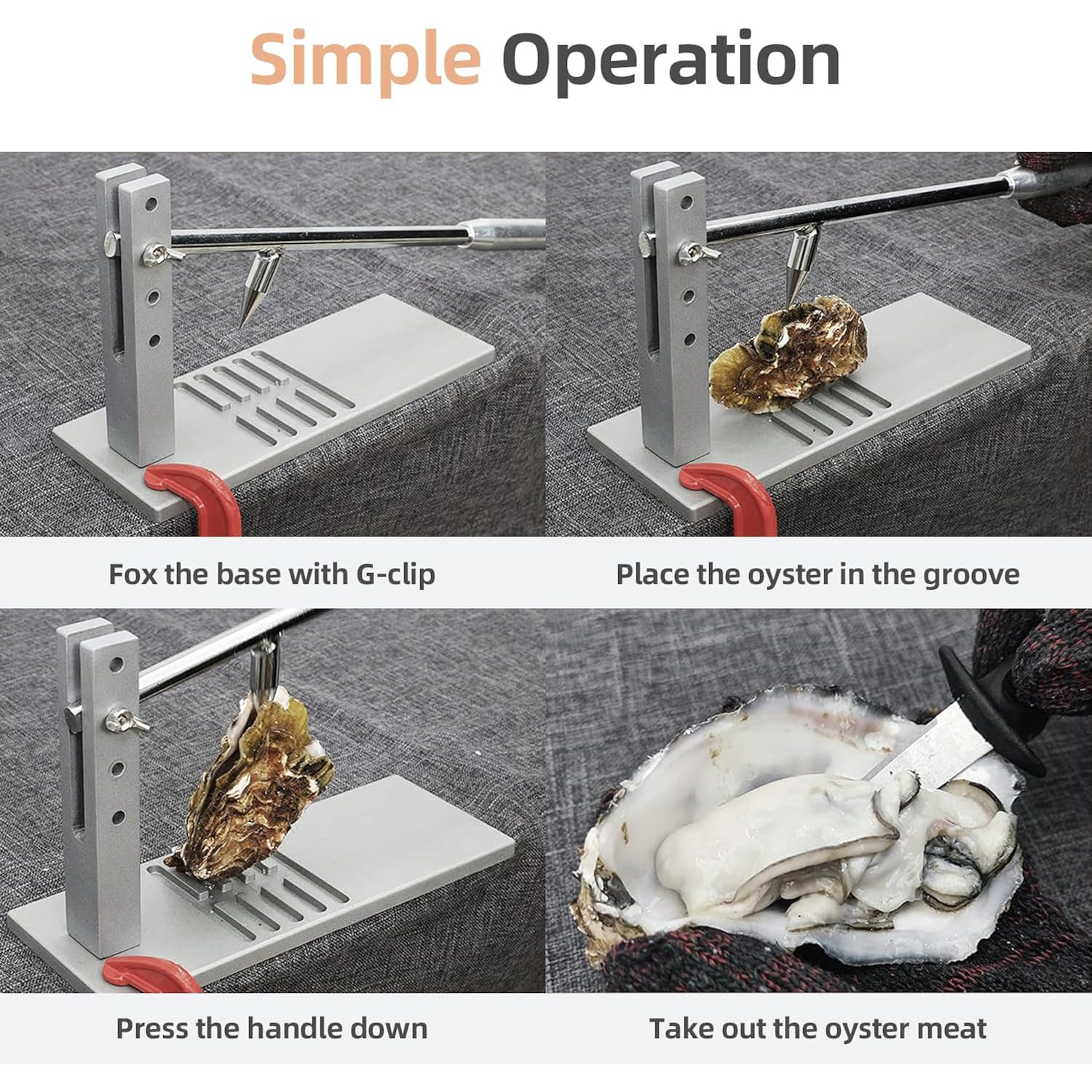 Simple Operation

Fox the base with G-clip

Place the oyster in the groove

Press the handle down

Take out the oyster meat