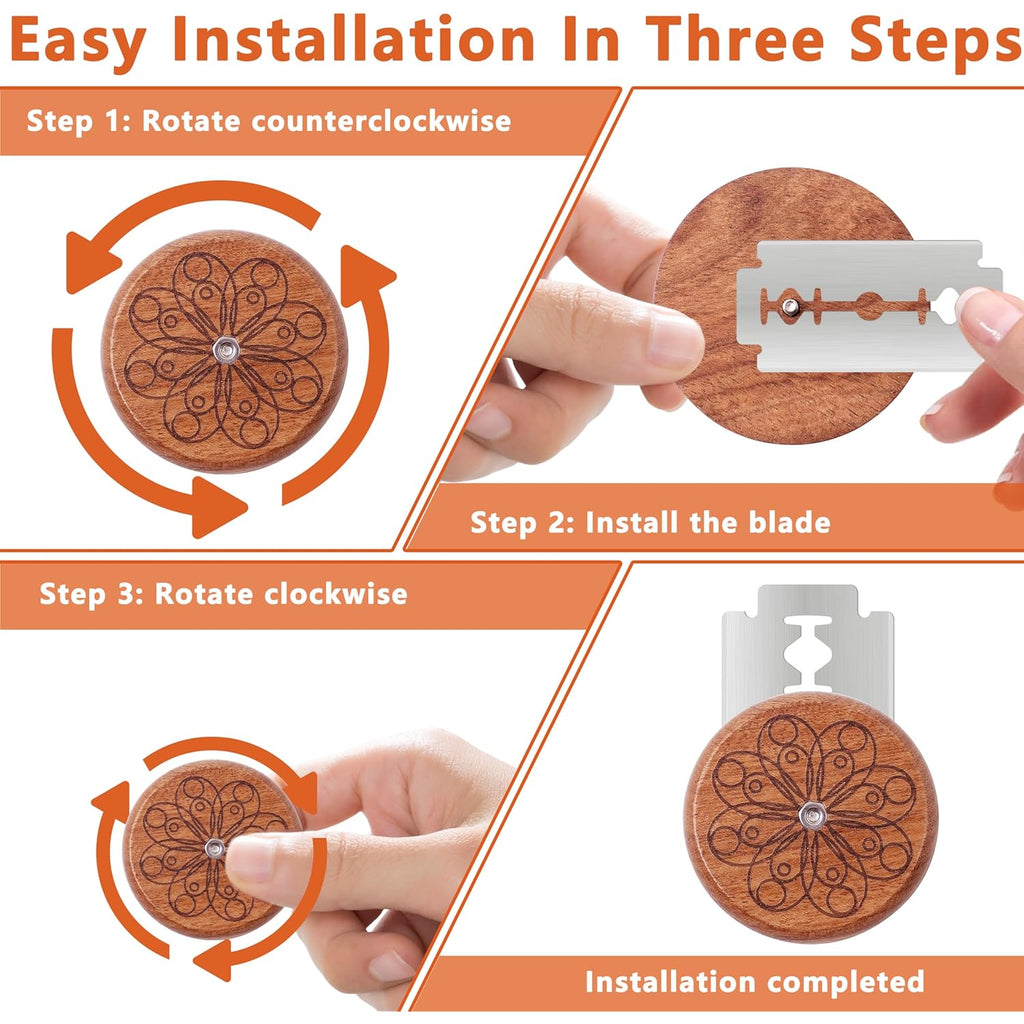 Easy Installation In Three Steps

Step 1: Rotate counterclockwise

Step 2: Install the blade

Step 3: Rotate clockwise

Installation completed