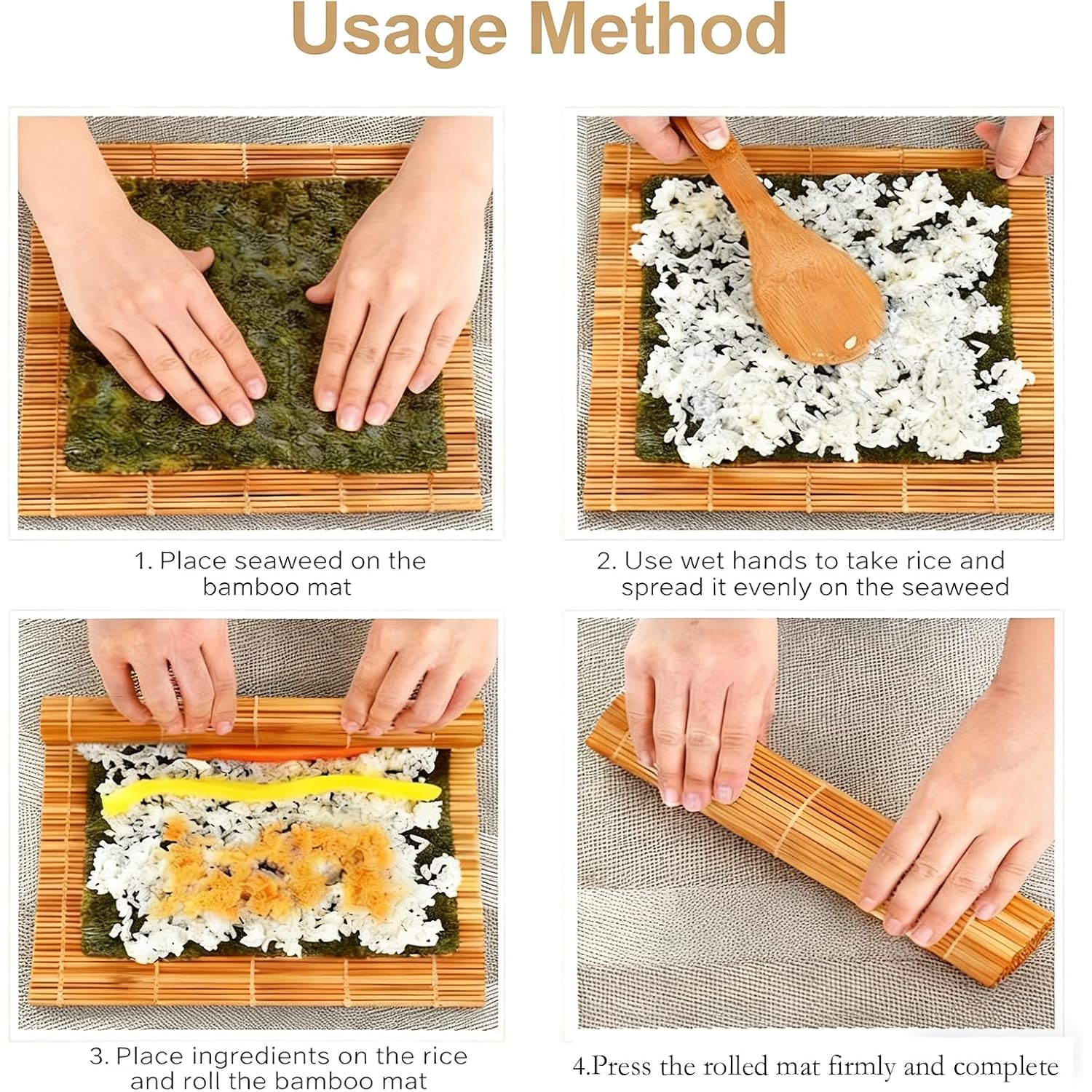 Usage Method

1. Place seaweed on the bamboo mat

2. Use wet hands to take rice and spread it evenly on the seaweed

3. Place ingredients on the rice and roll the bamboo mat

4.Press the rolled mat firmly and complete