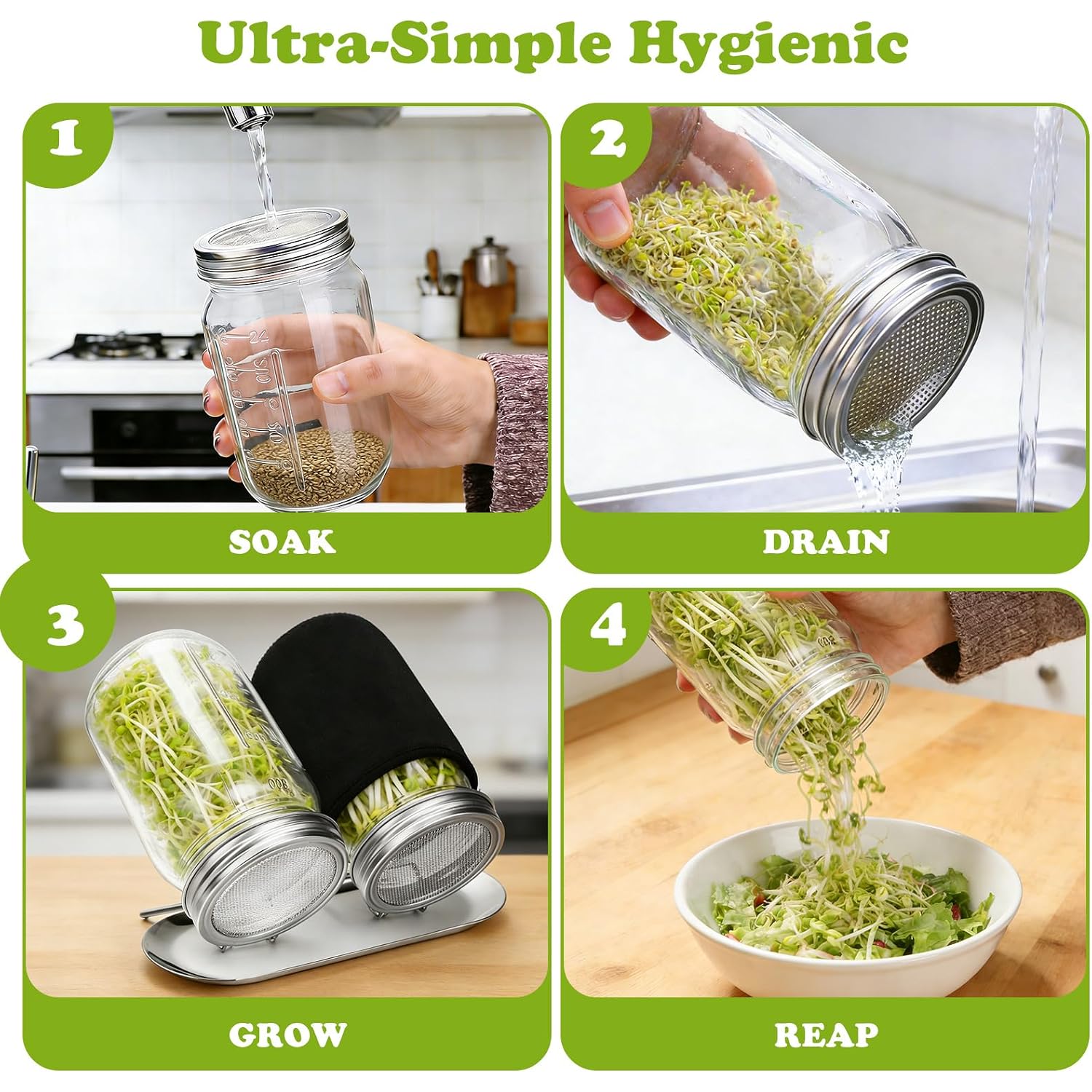 Ultra-Simple Hygienic

1

SOAK

2

DRAIN

3

GROW

4

REAP