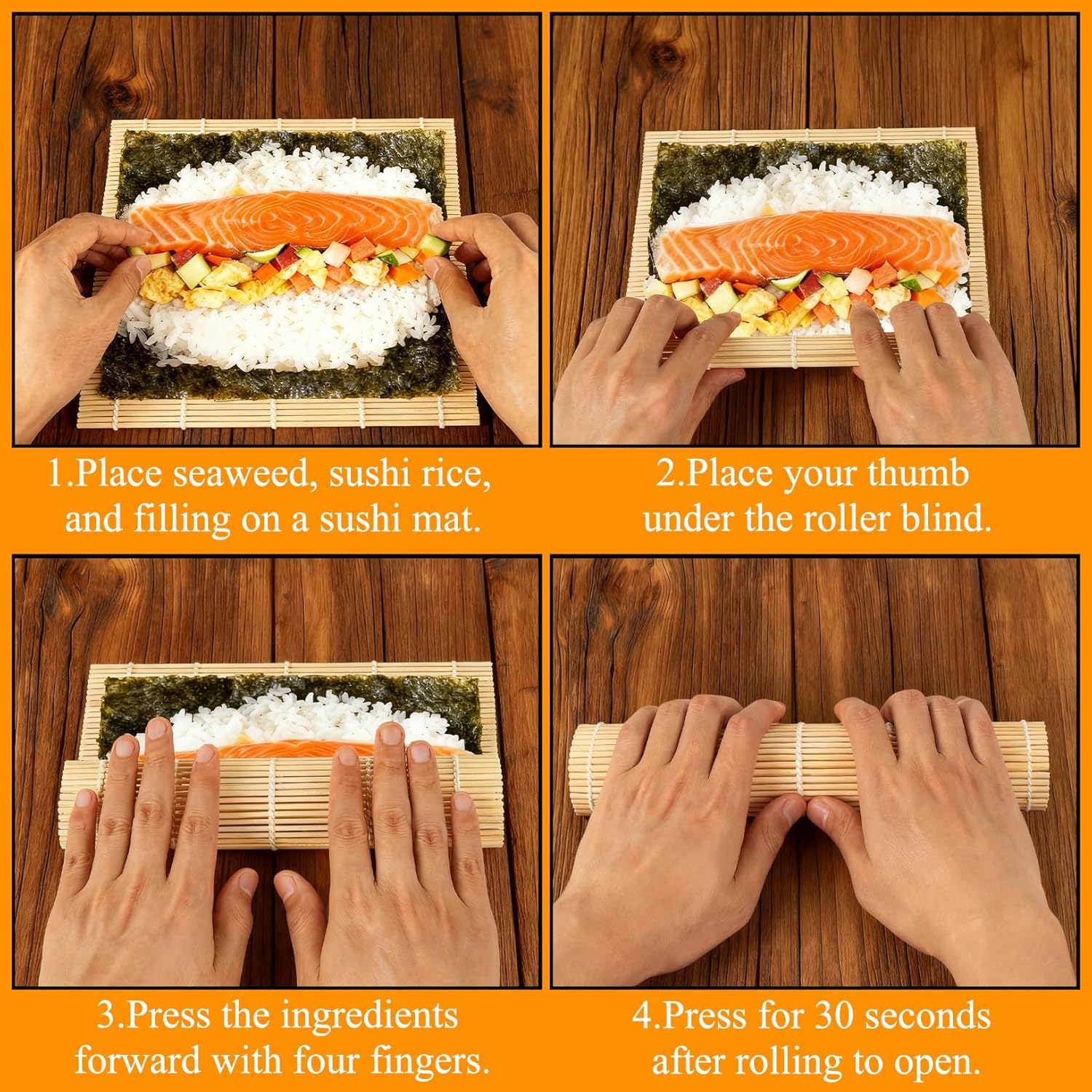 1.Place seaweed, sushi rice, and filling on a sushi mat.

2.Place your thumb under the roller blind.

3.Press the ingredients forward with four fingers.

4.Press for 30 seconds after rolling to open.