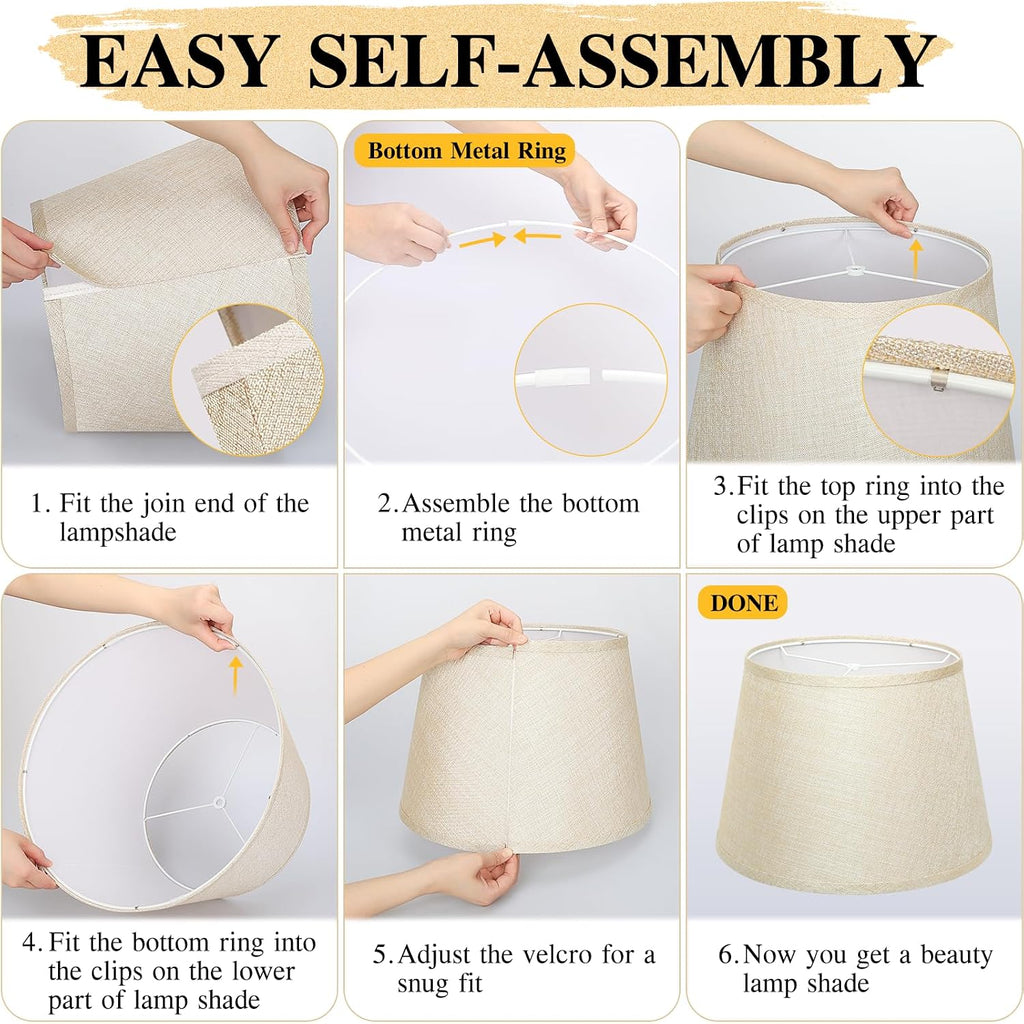 EASY SELF-ASSEMBLY

1. Fit the join end of the lampshade

Bottom Metal Ring

2. Assemble the bottom metal ring

3. Fit the top ring into the clips on the upper part of lamp shade

4. Fit the bottom ring into the clips on the lower part of lamp shade

5. Adjust the velcro for a snug fit

DONE

6. Now you get a beauty lamp shade