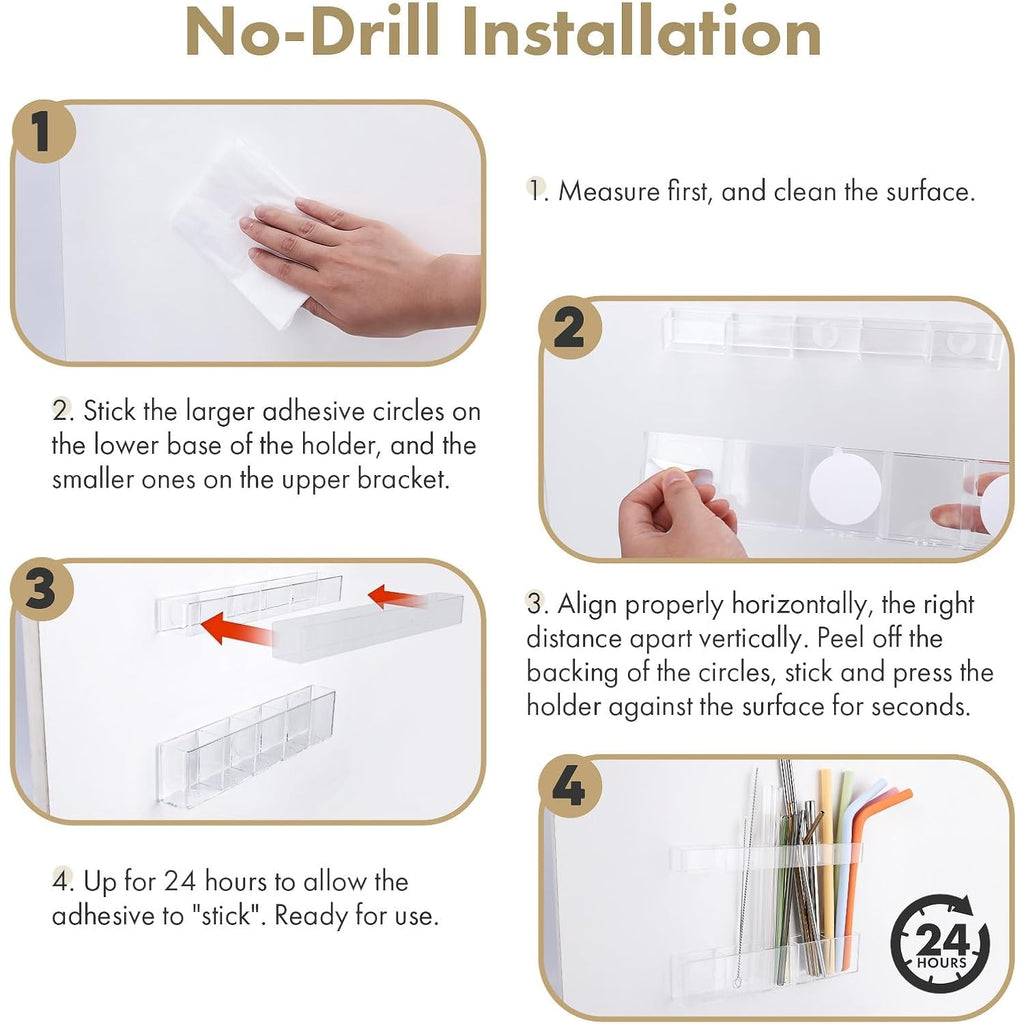 No-Drill Installation

1

1. Measure first, and clean the surface.

2

2. Stick the larger adhesive circles on the lower base of the holder, and the smaller ones on the upper bracket.

3

3. Align properly horizontally, the right distance apart vertically. Peel off the backing of the circles, stick and press the holder against the surface for seconds.

4

4. Up for 24 hours to allow the adhesive to "stick". Ready for use.

24 HOURS