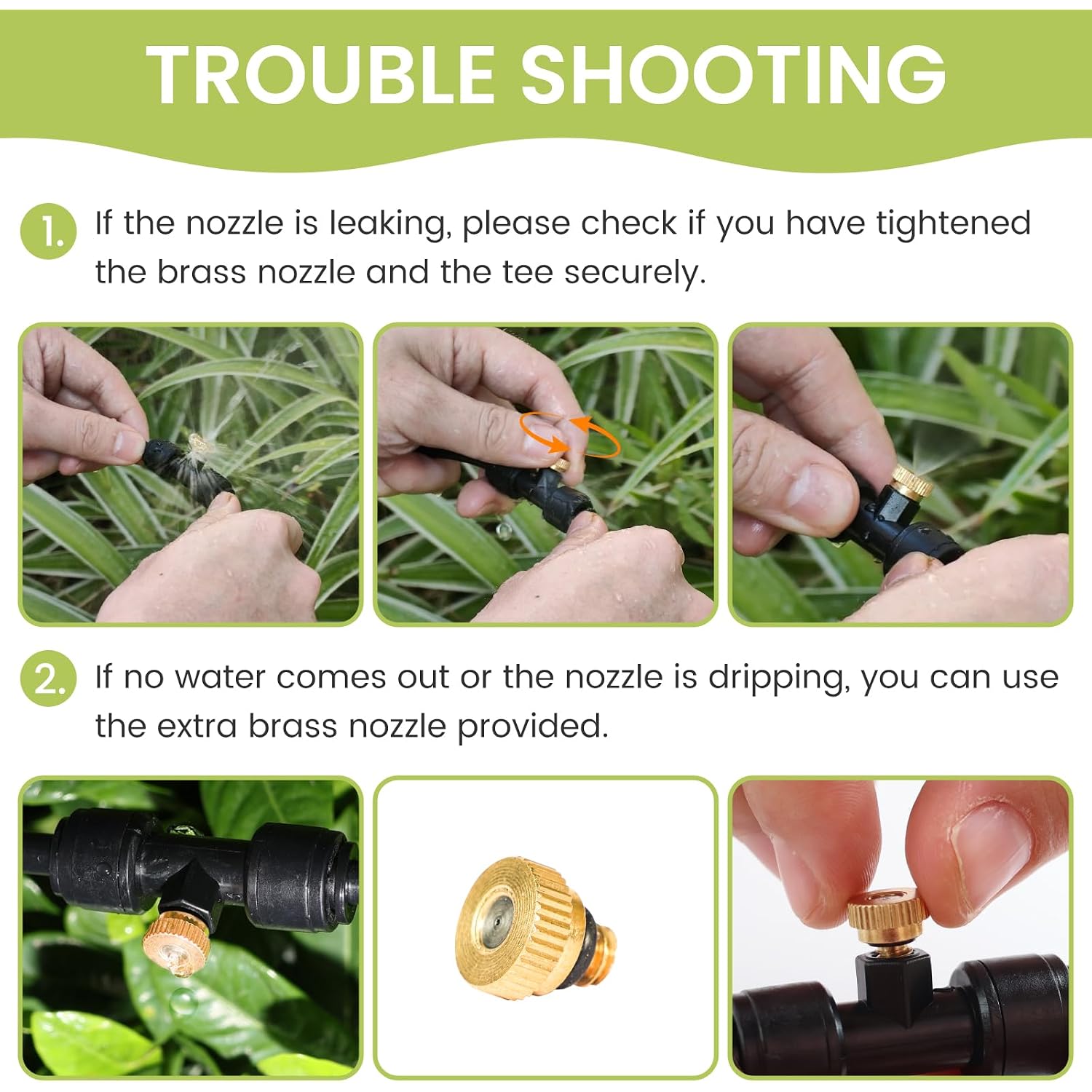 TROUBLE SHOOTING

1. If the nozzle is leaking, please check if you have tightened the brass nozzle and the tee securely.

2. If no water comes out or the nozzle is dripping, you can use the extra brass nozzle provided.