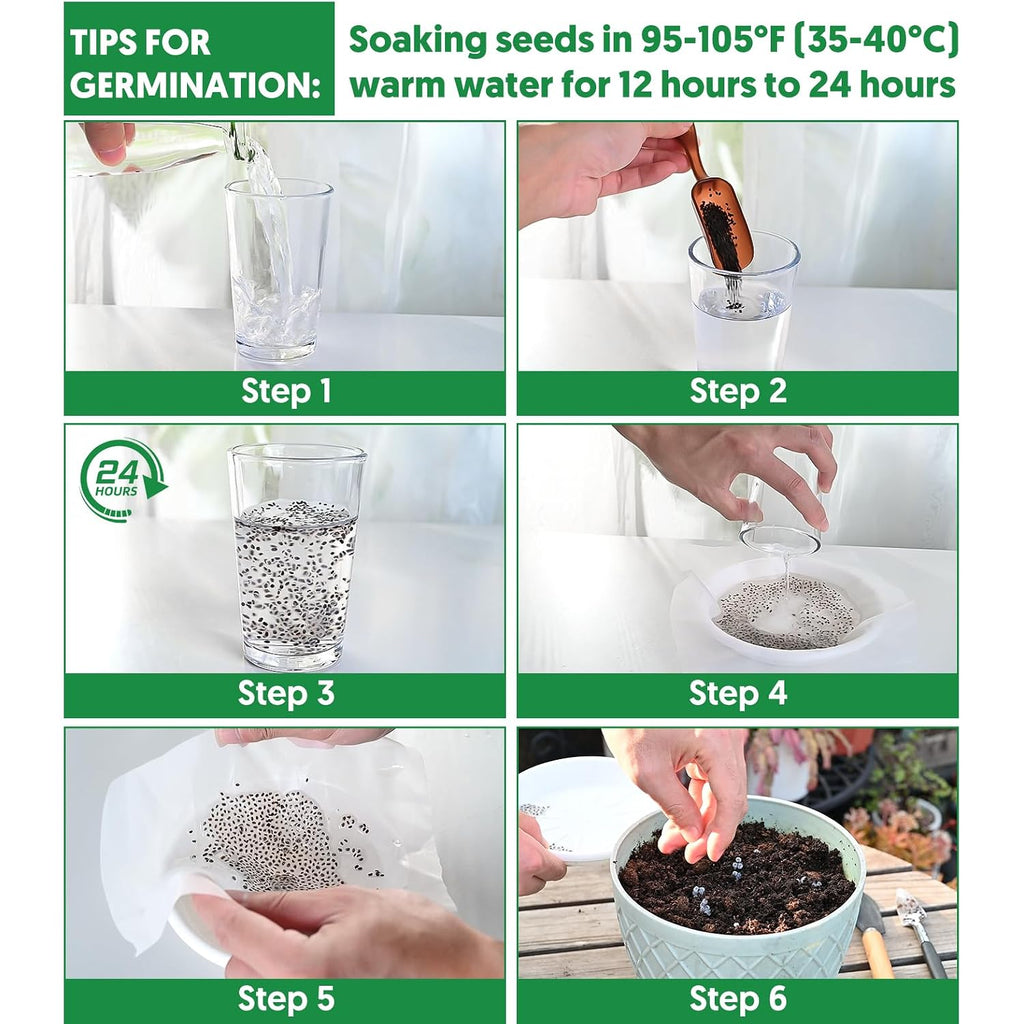 TIPS FOR GERMINATION:

Soaking seeds in 95-105°F (35-40°C) warm water for 12 hours to 24 hours

Step 1

Step 2

24 HOURS

Step 3

Step 4

Step 5

Step 6