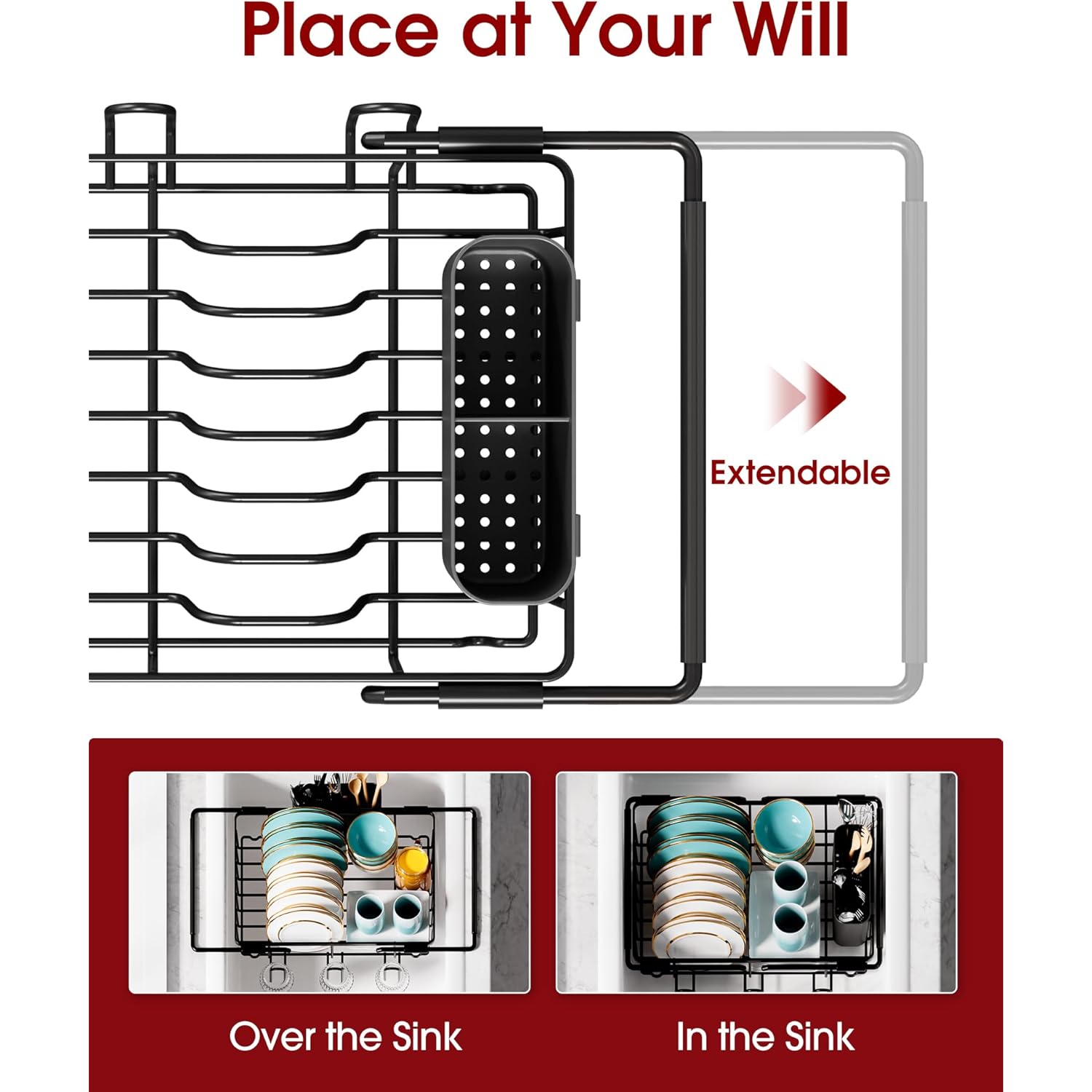 Place at Your Will

Extendable

Over the Sink

In the Sink