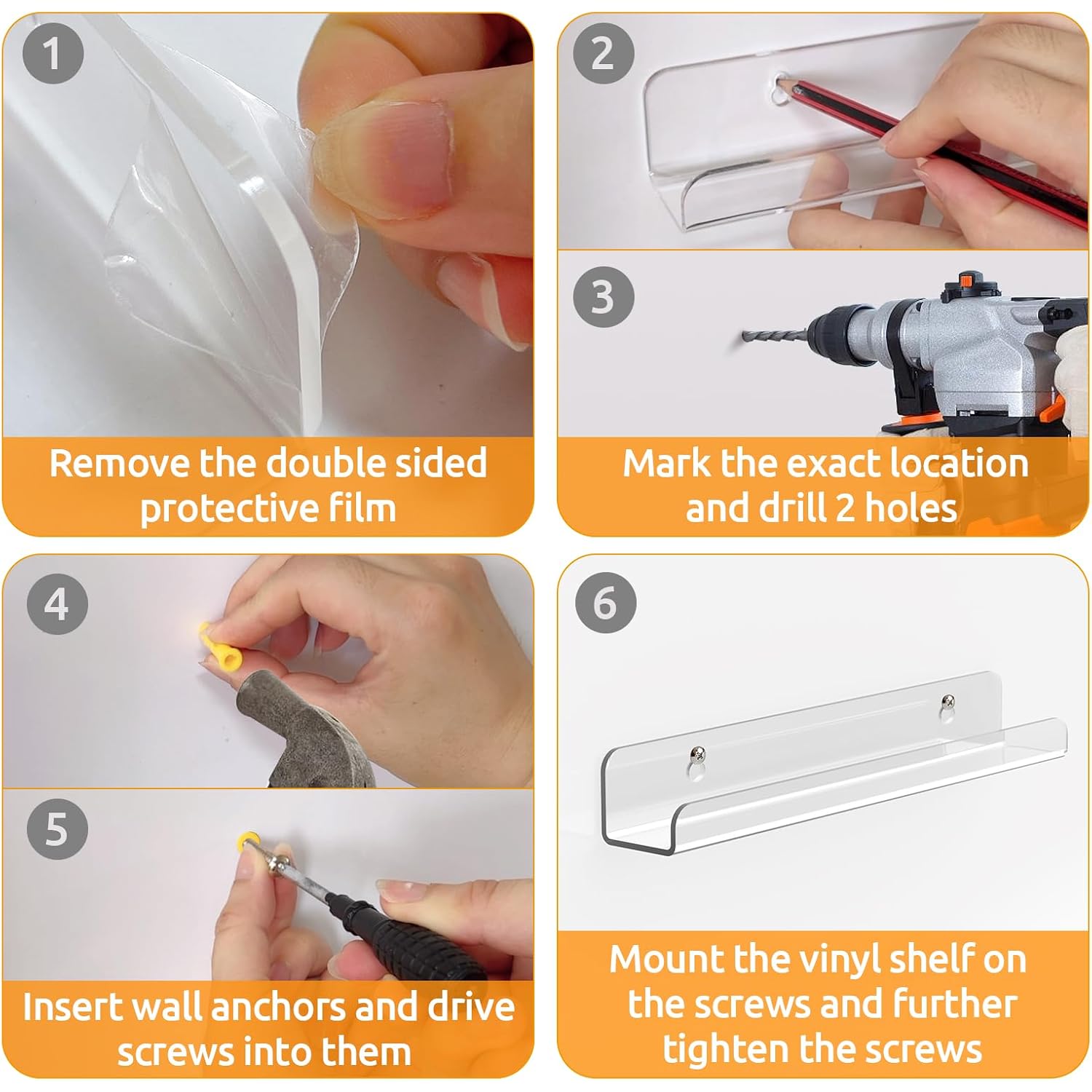 1

Remove the double sided protective film

2

3

Mark the exact location and drill 2 holes

4

5

Insert wall anchors and drive screws into them

6

Mount the vinyl shelf on the screws and further tighten the screws