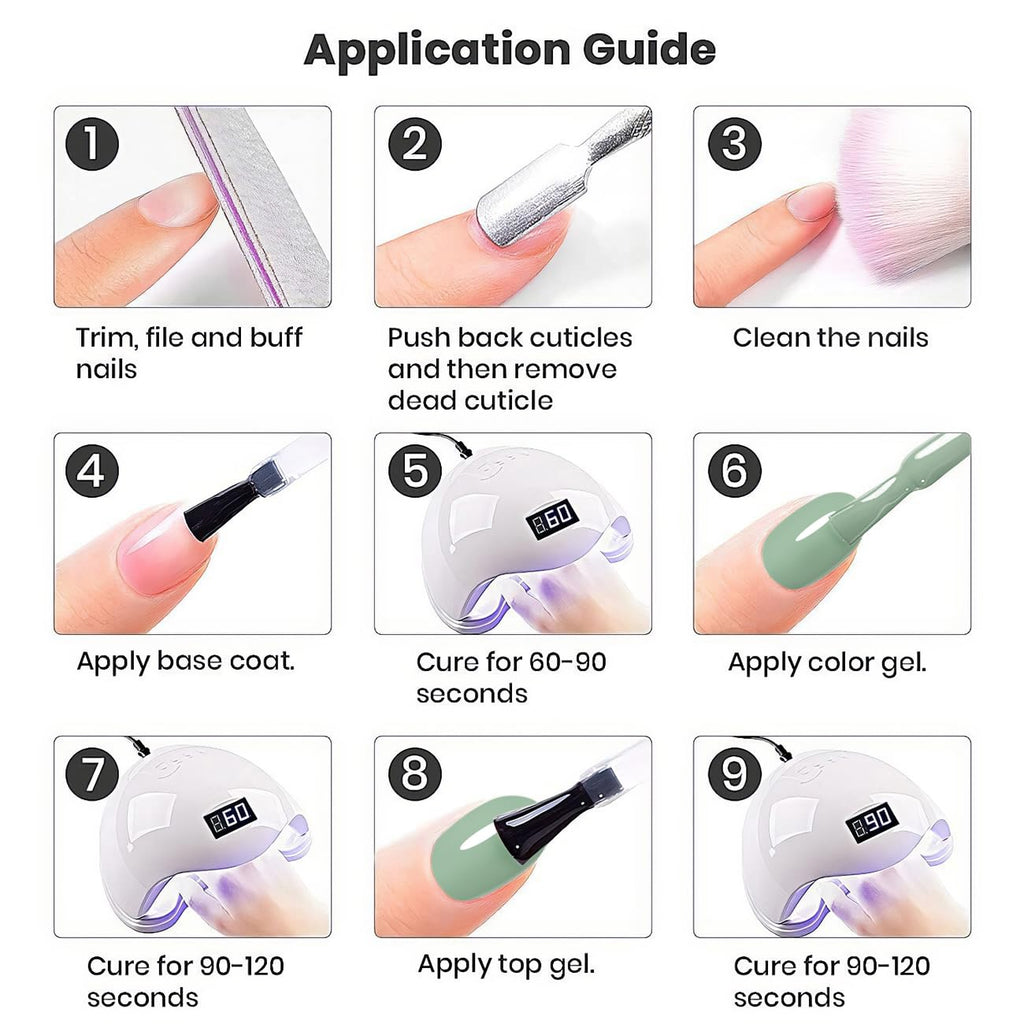 Application Guide

1
Trim, file and buff nails

2
Push back cuticles and then remove dead cuticle

3
Clean the nails

4
Apply base coat.

5
60
Cure for 60-90 seconds

6
Apply color gel.

7
60
Cure for 90-120 seconds

8
Apply top gel.

9
90
Cure for 90-120 seconds