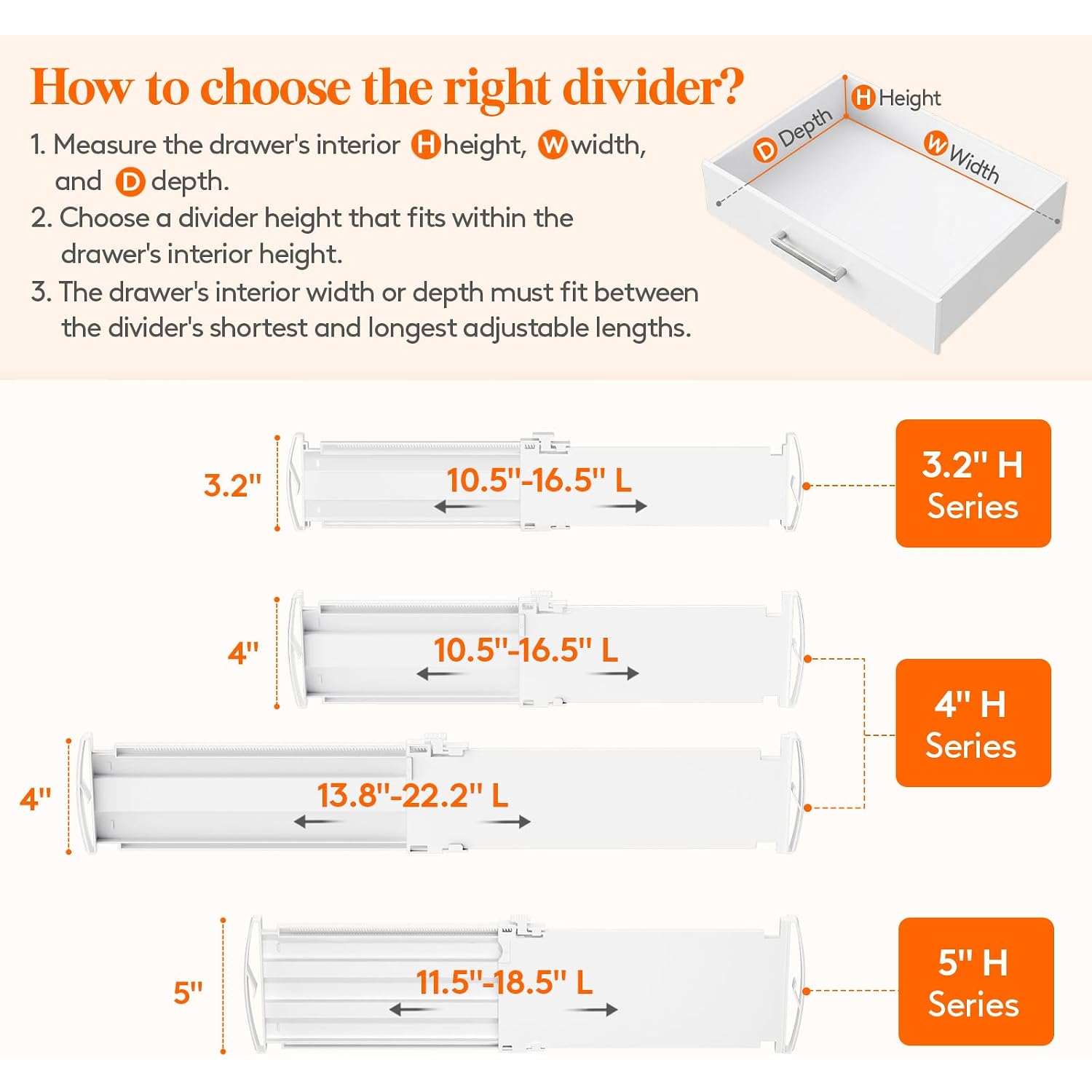 How to choose the right divider?

1. Measure the drawer's interior H height, W width, and D depth.
2. Choose a divider height that fits within the drawer's interior height.
3. The drawer's interior width or depth must fit between the divider's shortest and longest adjustable lengths.

H Height
D Depth
W Width

3.2"
10.5"-16.5" L
3.2" H Series

4"
10.5"-16.5" L
4"
13.8"-22.2" L
4" H Series

5"
11.5"-18.5" L
5" H Series