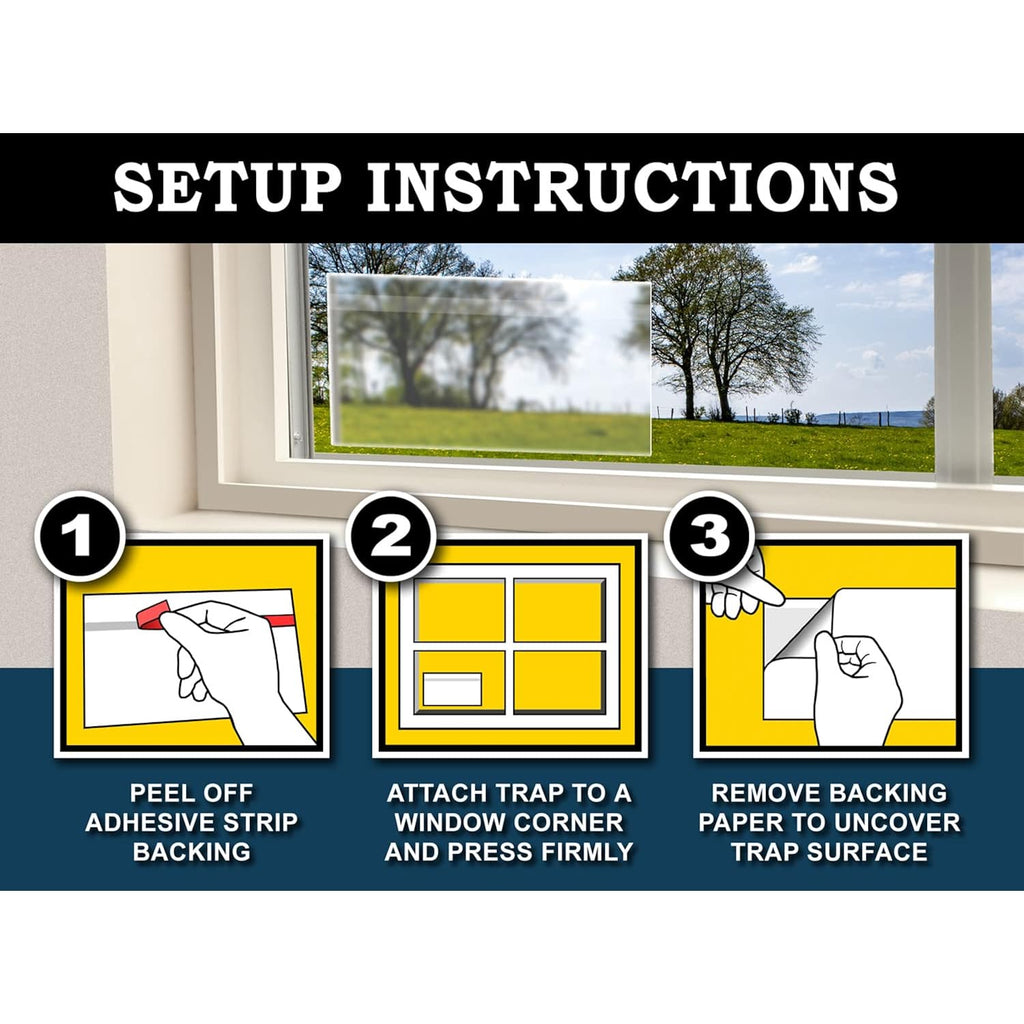 SETUP INSTRUCTIONS

1

PEEL OFF ADHESIVE STRIP BACKING

2

ATTACH TRAP TO A WINDOW CORNER AND PRESS FIRMLY

3

REMOVE BACKING PAPER TO UNCOVER TRAP SURFACE