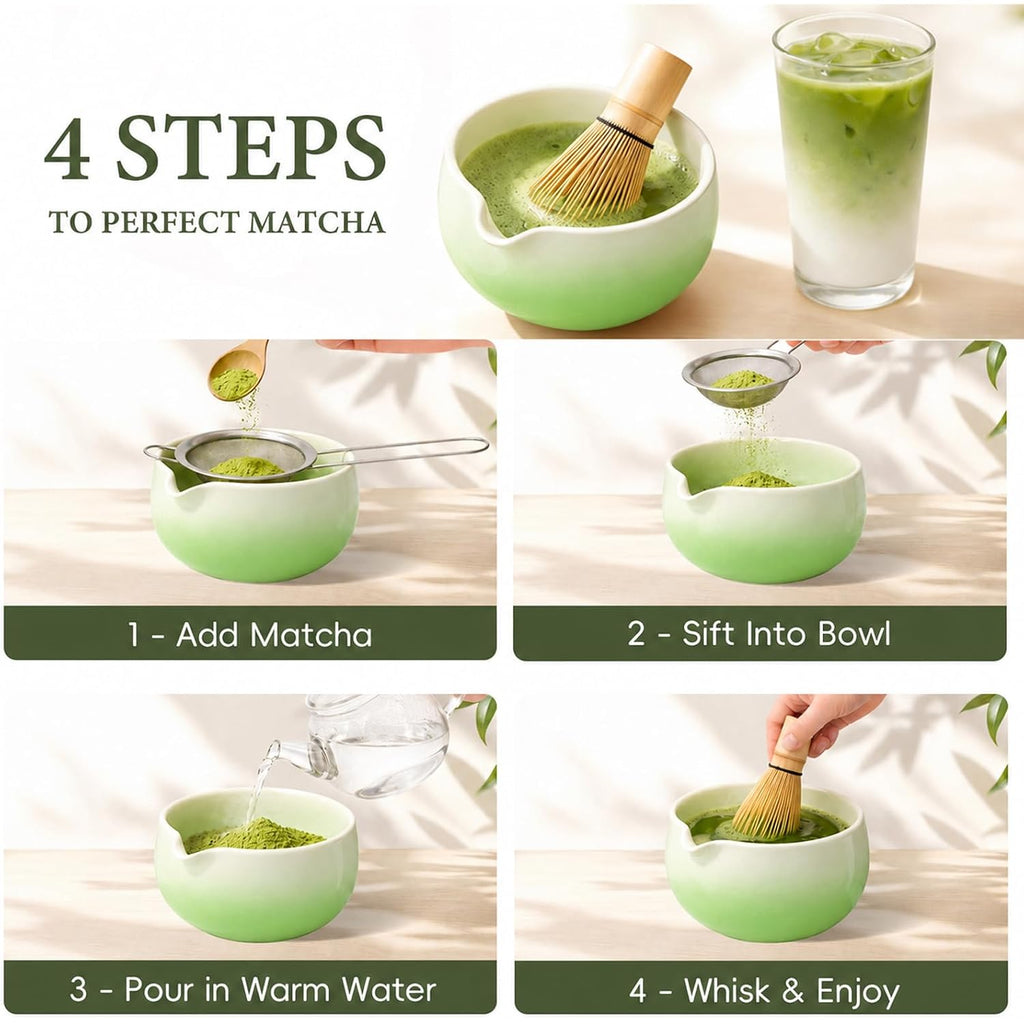 4 STEPS
TO PERFECT MATCHA

1 - Add Matcha

2 - Sift Into Bowl

3 - Pour in Warm Water

4 - Whisk & Enjoy