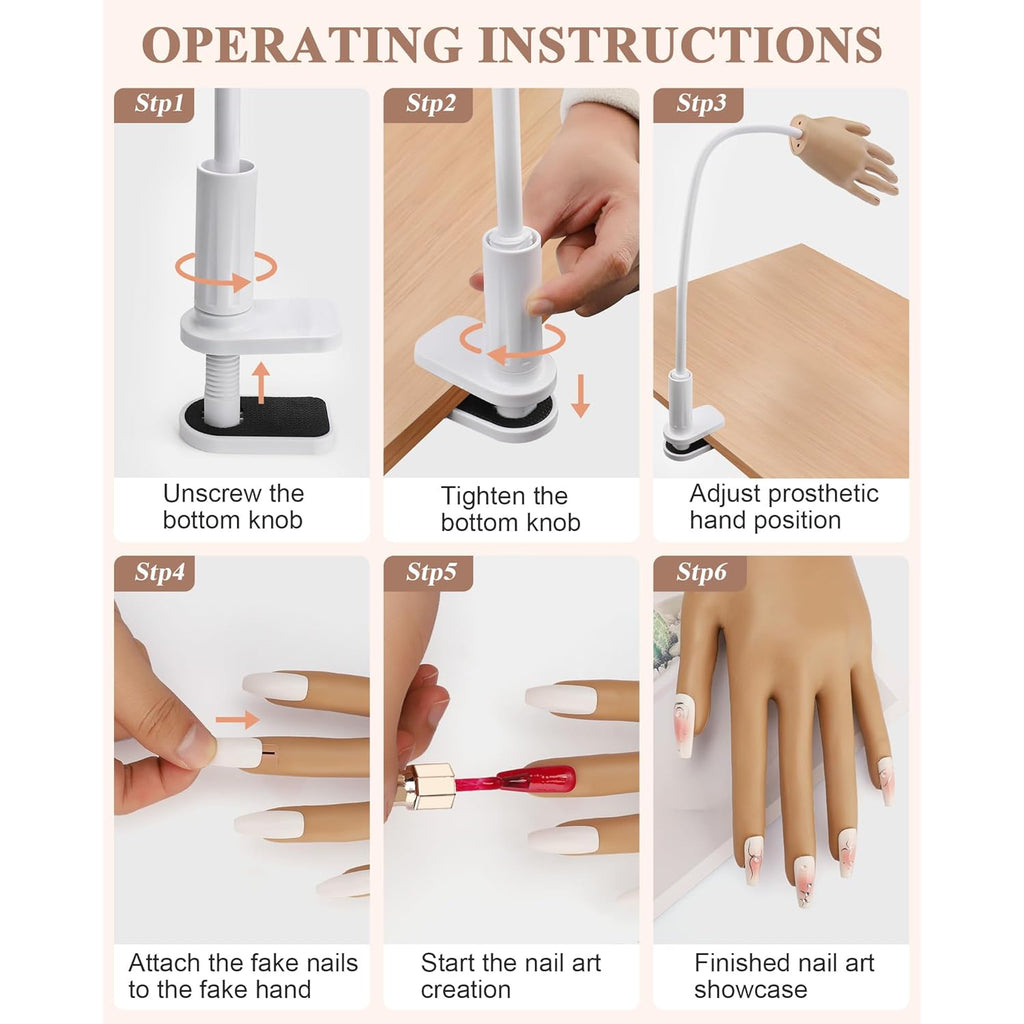 OPERATING INSTRUCTIONS

Stp1

Unscrew the bottom knob

Stp2

Tighten the bottom knob

Stp3

Adjust prosthetic hand position

Stp4

Attach the fake nails to the fake hand

Stp5

Start the nail art creation

Stp6

Finished nail art showcase