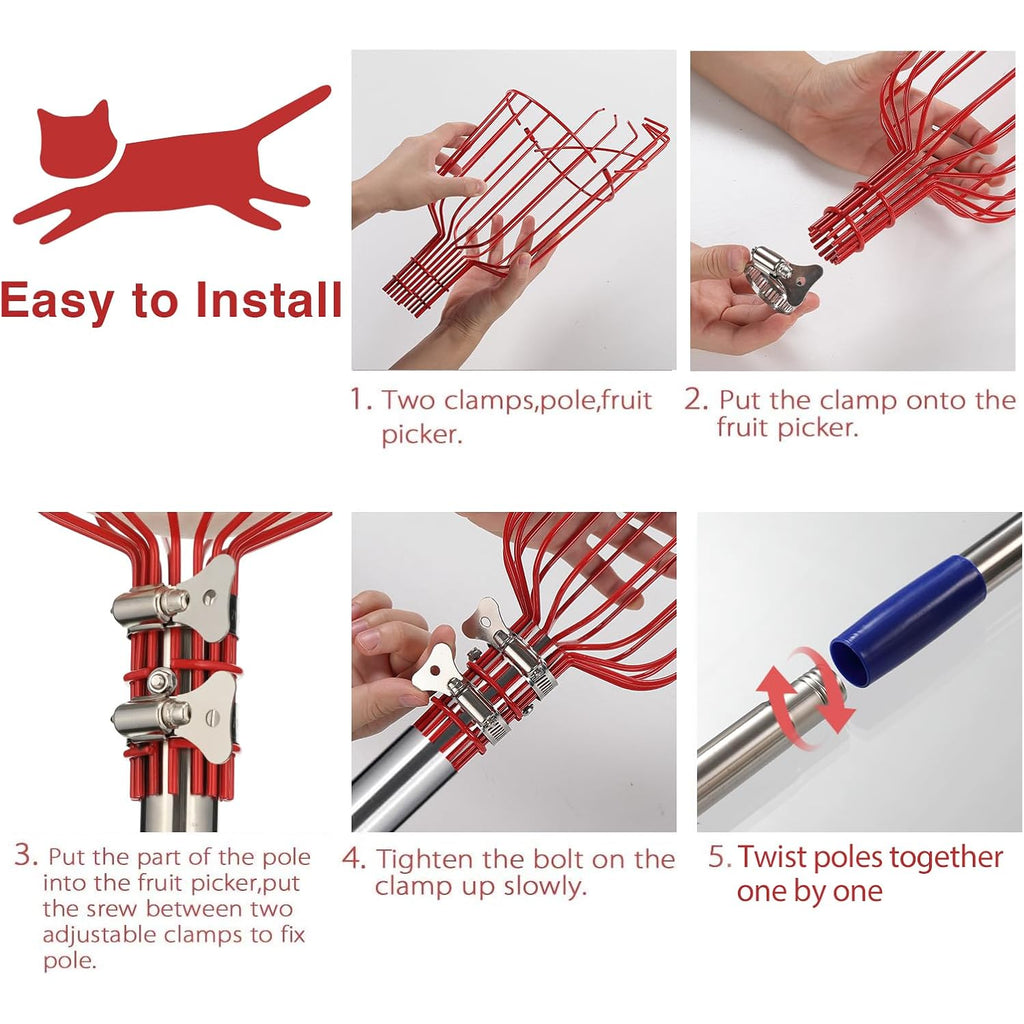 Easy to Install

1. Two clamps,pole,fruit picker.

2. Put the clamp onto the fruit picker.

3. Put the part of the pole into the fruit picker,put the srew between two adjustable clamps to fix pole.

4. Tighten the bolt on the clamp up slowly.

5. Twist poles together one by one