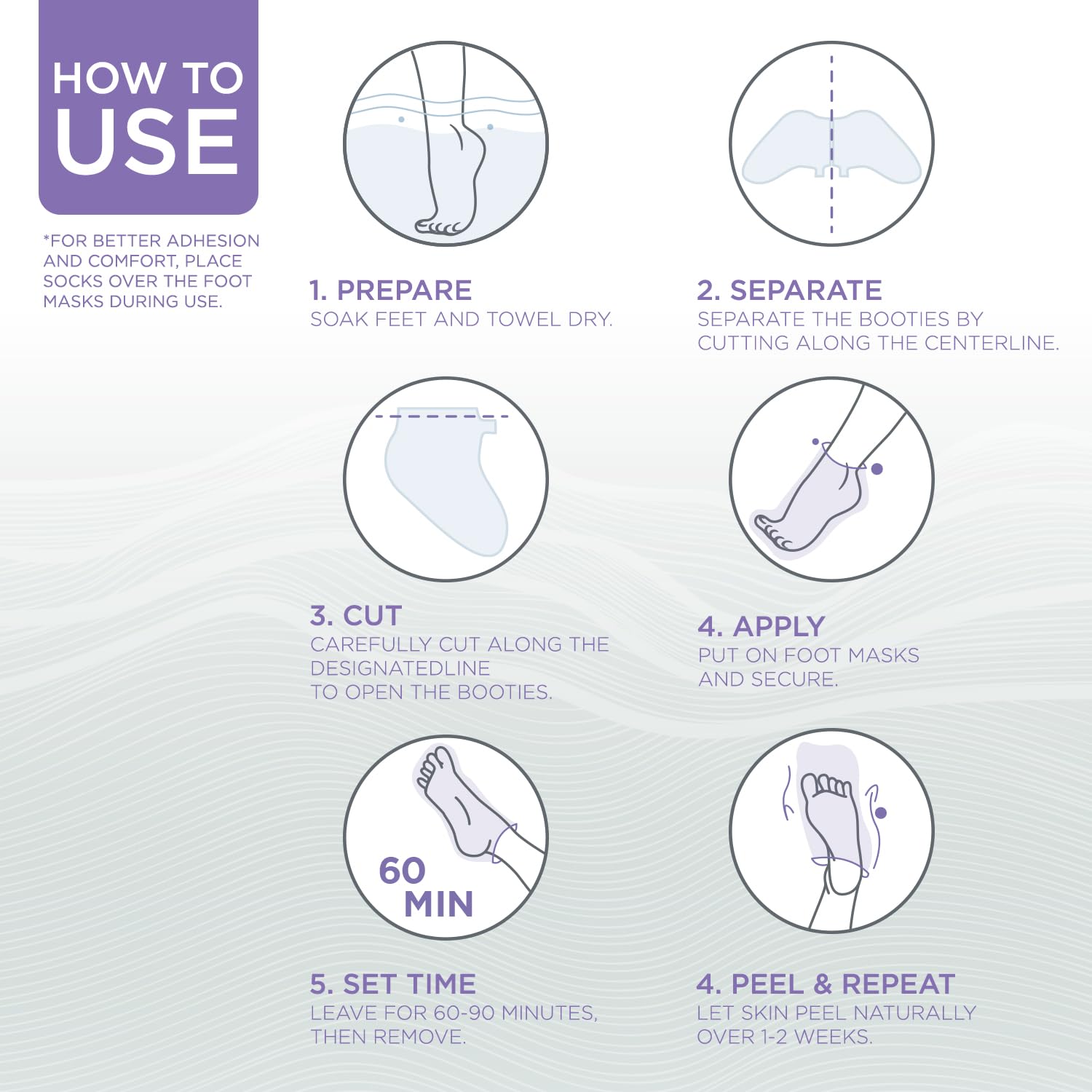 HOW TO USE

*FOR BETTER ADHESION AND COMFORT, PLACE SOCKS OVER THE FOOT MASKS DURING USE.

1. PREPARE
SOAK FEET AND TOWEL DRY.

2. SEPARATE
SEPARATE THE BOOTIES BY CUTTING ALONG THE CENTERLINE.

3. CUT
CAREFULLY CUT ALONG THE DESIGNATEDLINE
TO OPEN THE BOOTIES.

4. APPLY
PUT ON FOOT MASKS AND SECURE.

60 MIN

5. SET TIME
LEAVE FOR 60-90 MINUTES, THEN REMOVE.

4. PEEL & REPEAT
LET SKIN PEEL NATURALLY OVER 1-2 WEEKS.