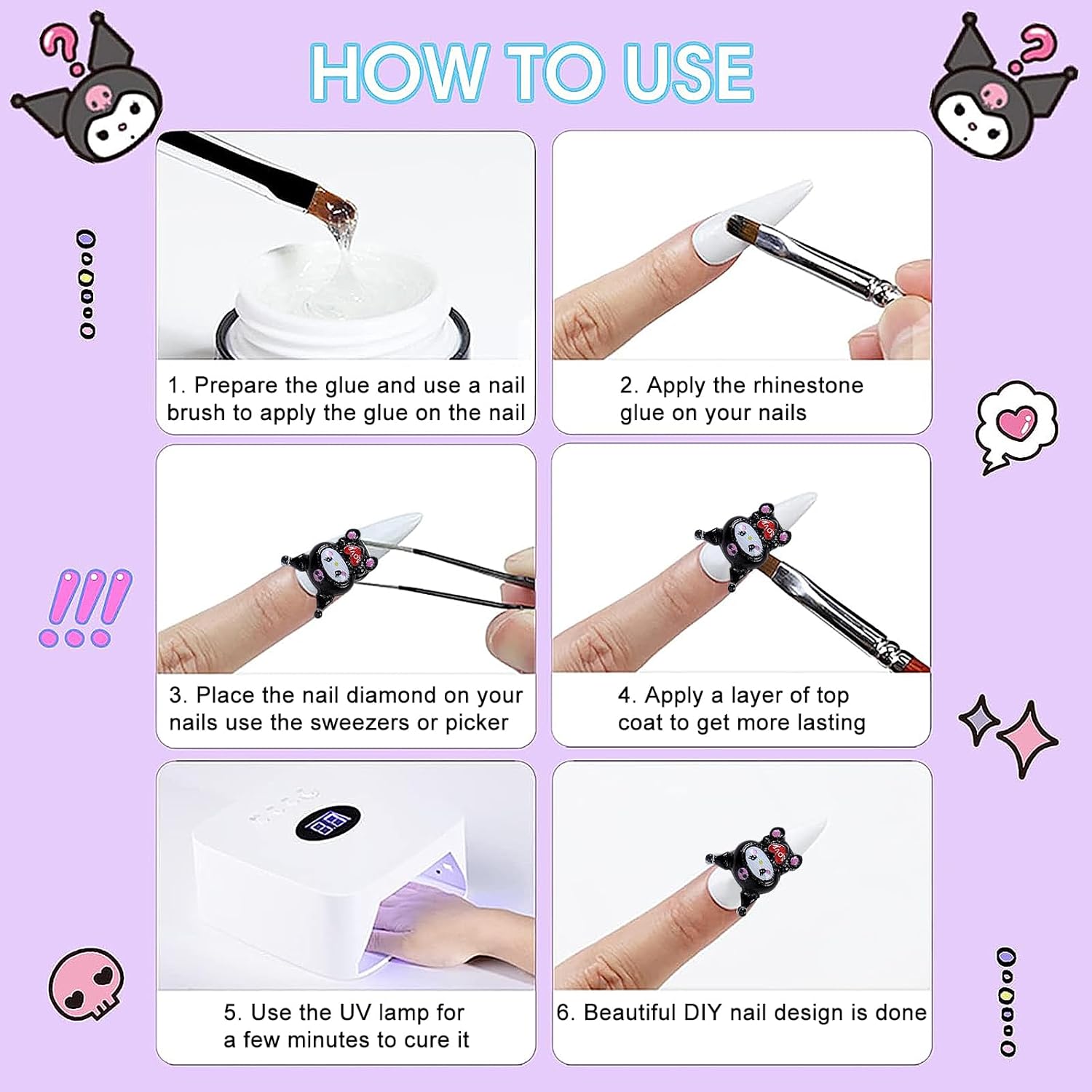 HOW TO USE

1. Prepare the glue and use a nail brush to apply the glue on the nail

2. Apply the rhinestone glue on your nails

3. Place the nail diamond on your nails use the sweezers or picker

4. Apply a layer of top coat to get more lasting

5. Use the UV lamp for a few minutes to cure it

6. Beautiful DIY nail design is done