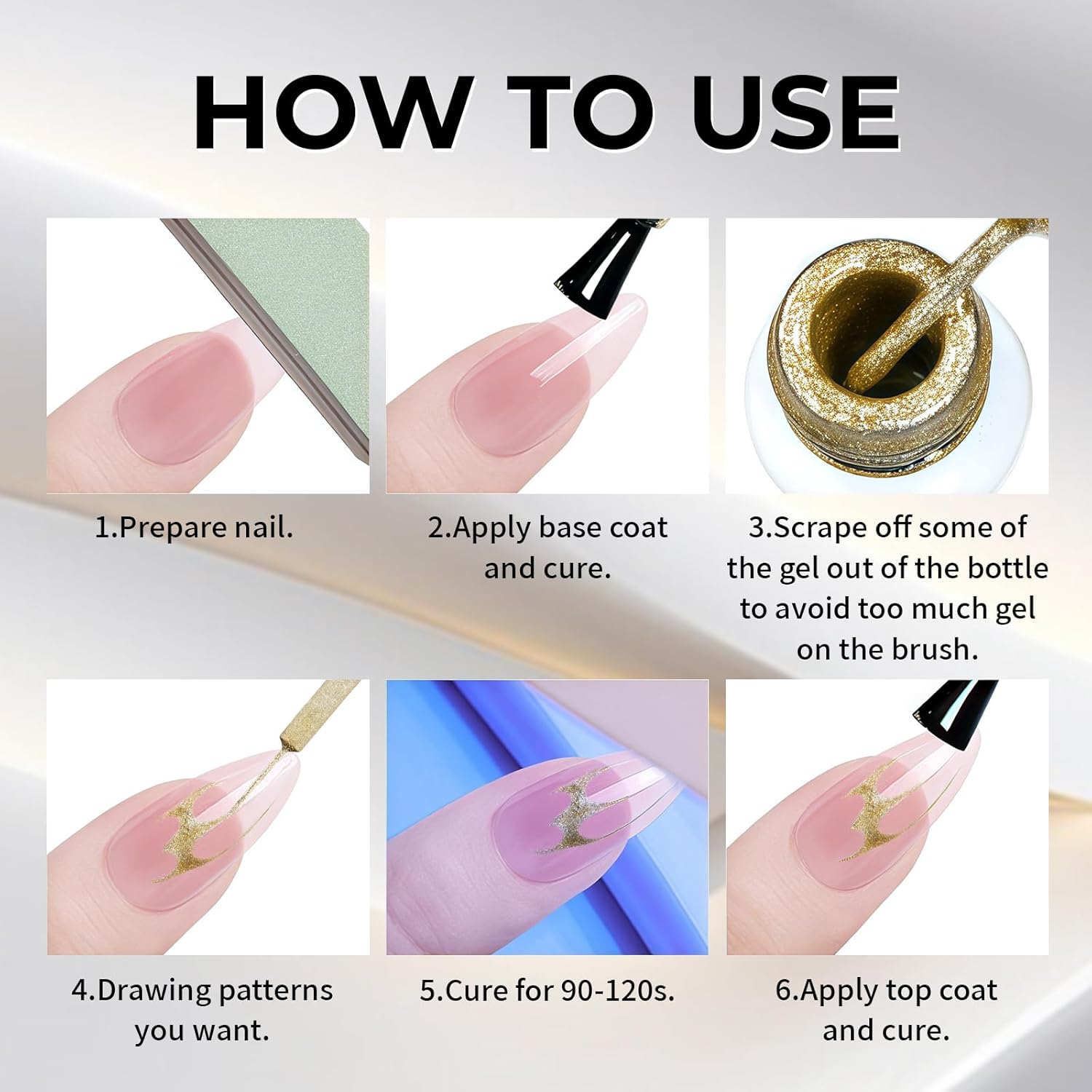 HOW TO USE

1.Prepare nail.

2.Apply base coat and cure.

3.Scrape off some of the gel out of the bottle to avoid too much gel on the brush.

4.Drawing patterns you want.

5.Cure for 90-120s.

6.Apply top coat and cure.