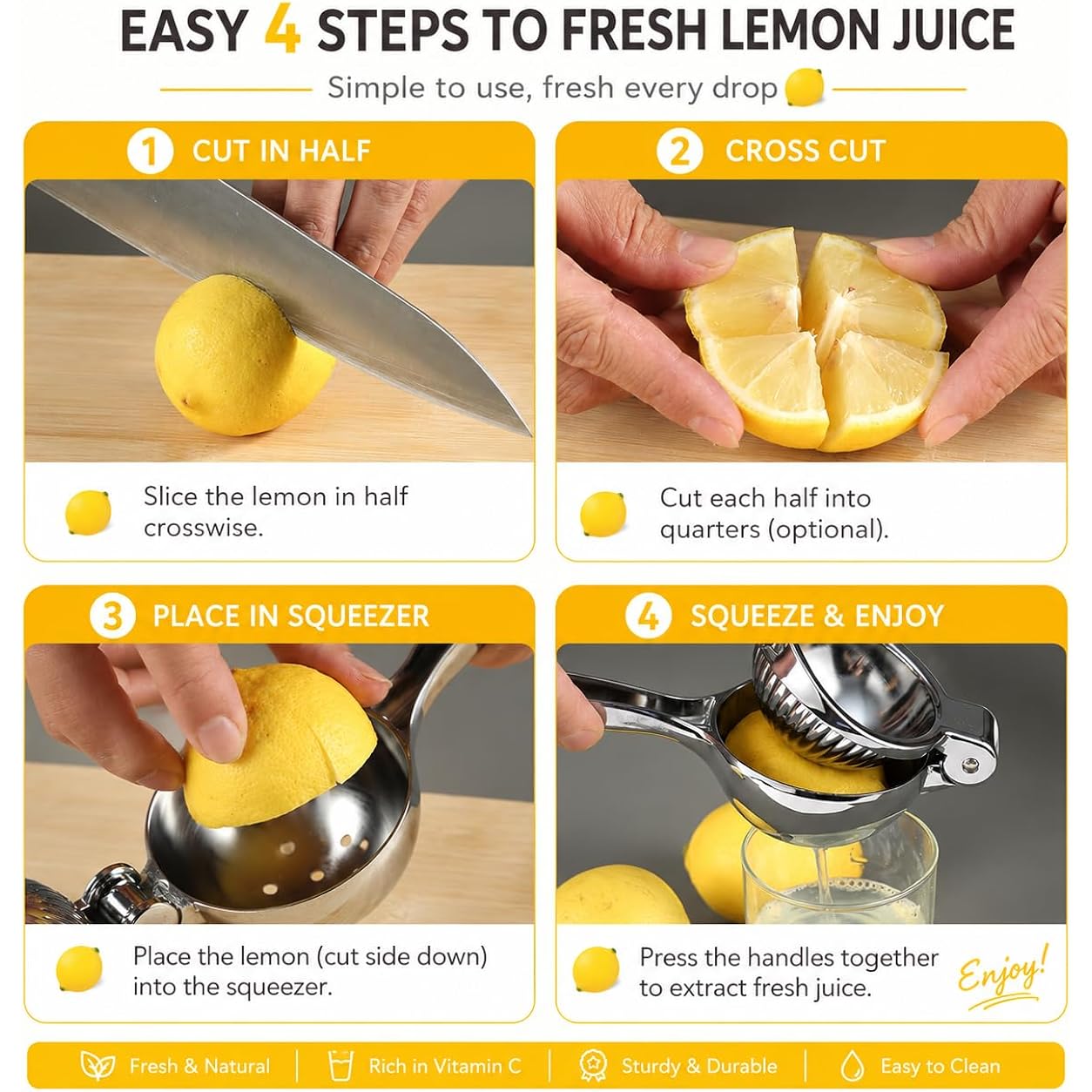 EASY 4 STEPS TO FRESH LEMON JUICE

Simple to use, fresh every drop

1 CUT IN HALF

Slice the lemon in half crosswise.

2 CROSS CUT

Cut each half into quarters (optional).

3 PLACE IN SQUEEZER

Place the lemon (cut side down) into the squeezer.

4 SQUEEZE & ENJOY

Press the handles together to extract fresh juice.

Enjoy!

Fresh & Natural | Rich in Vitamin C | Sturdy & Durable | Easy to Clean