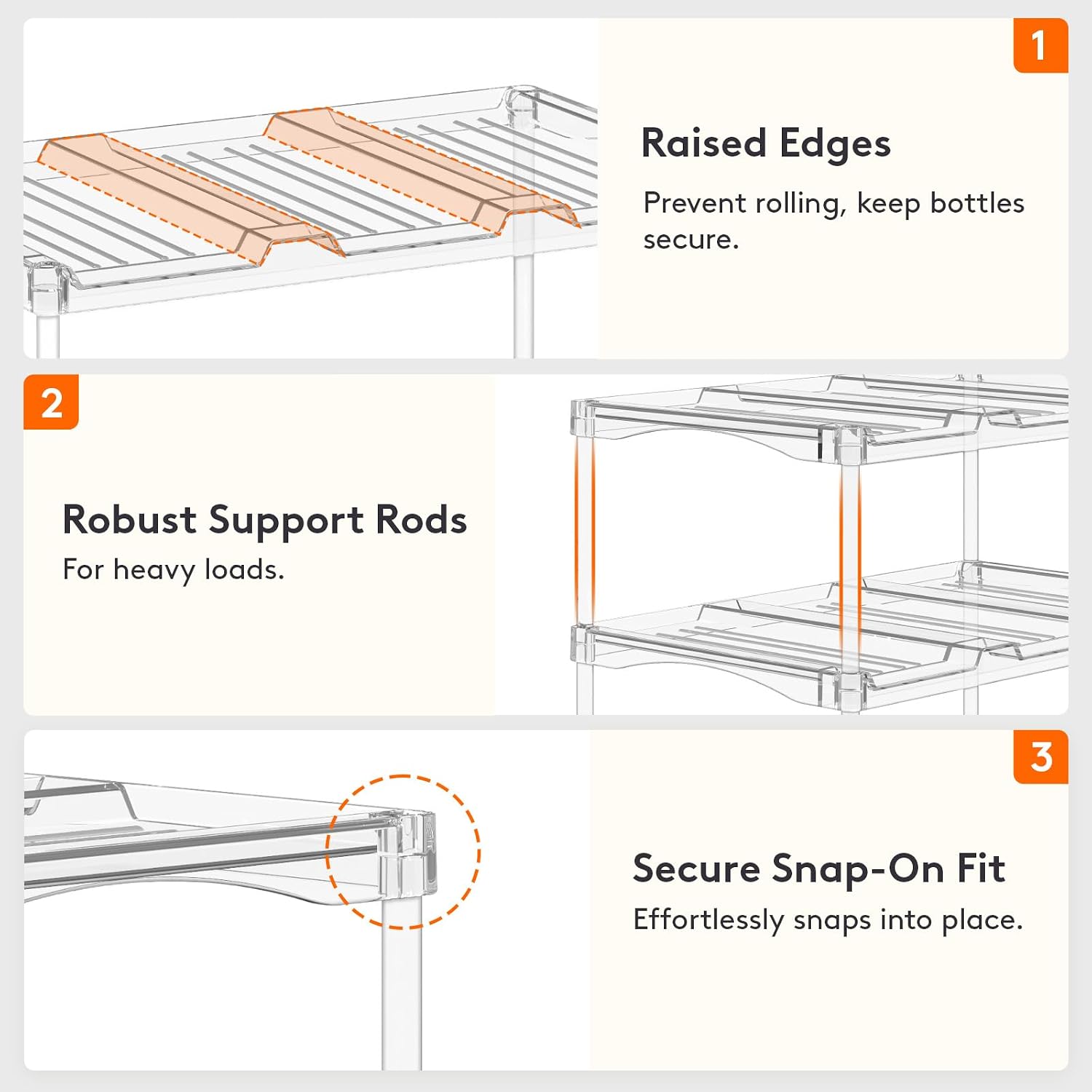 1

Raised Edges

Prevent rolling, keep bottles secure.

2

Robust Support Rods

For heavy loads.

3

Secure Snap-On Fit

Effortlessly snaps into place.