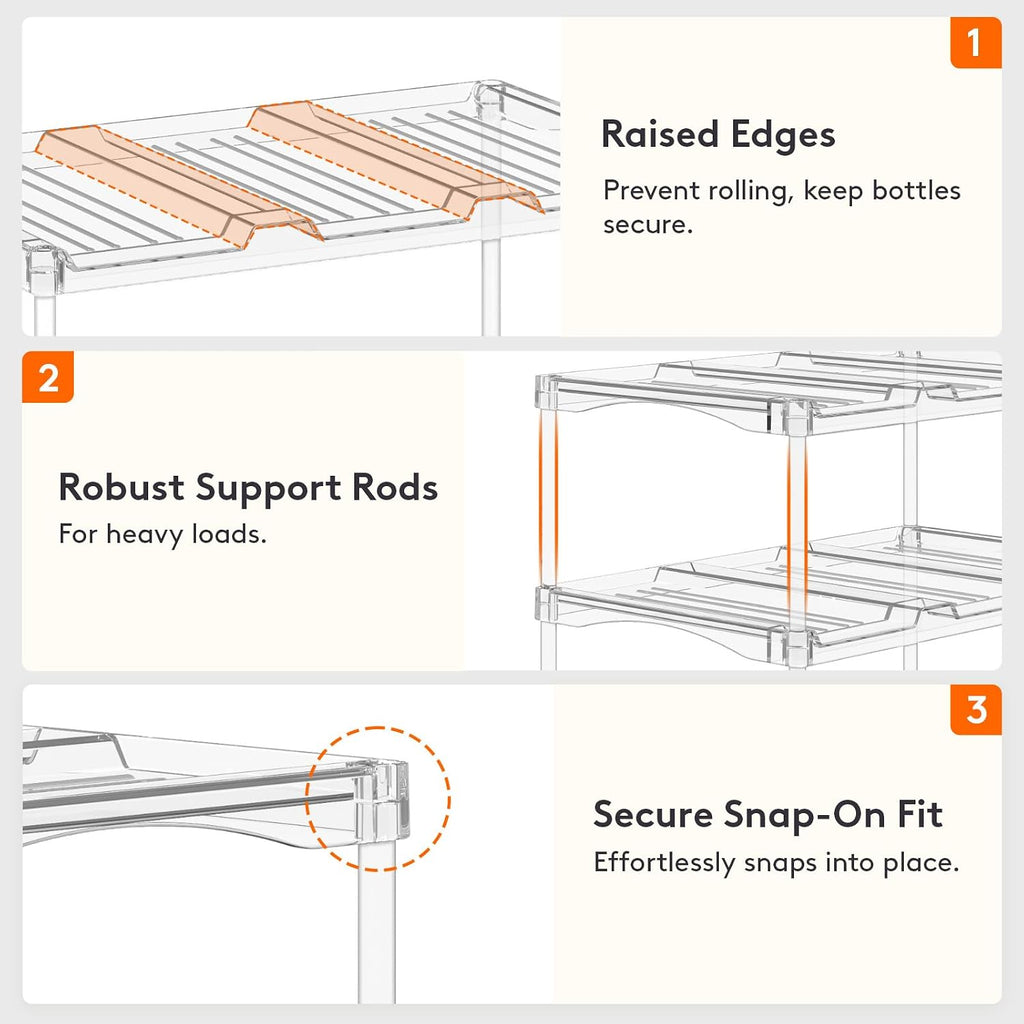 1

Raised Edges

Prevent rolling, keep bottles secure.

2

Robust Support Rods

For heavy loads.

3

Secure Snap-On Fit

Effortlessly snaps into place.