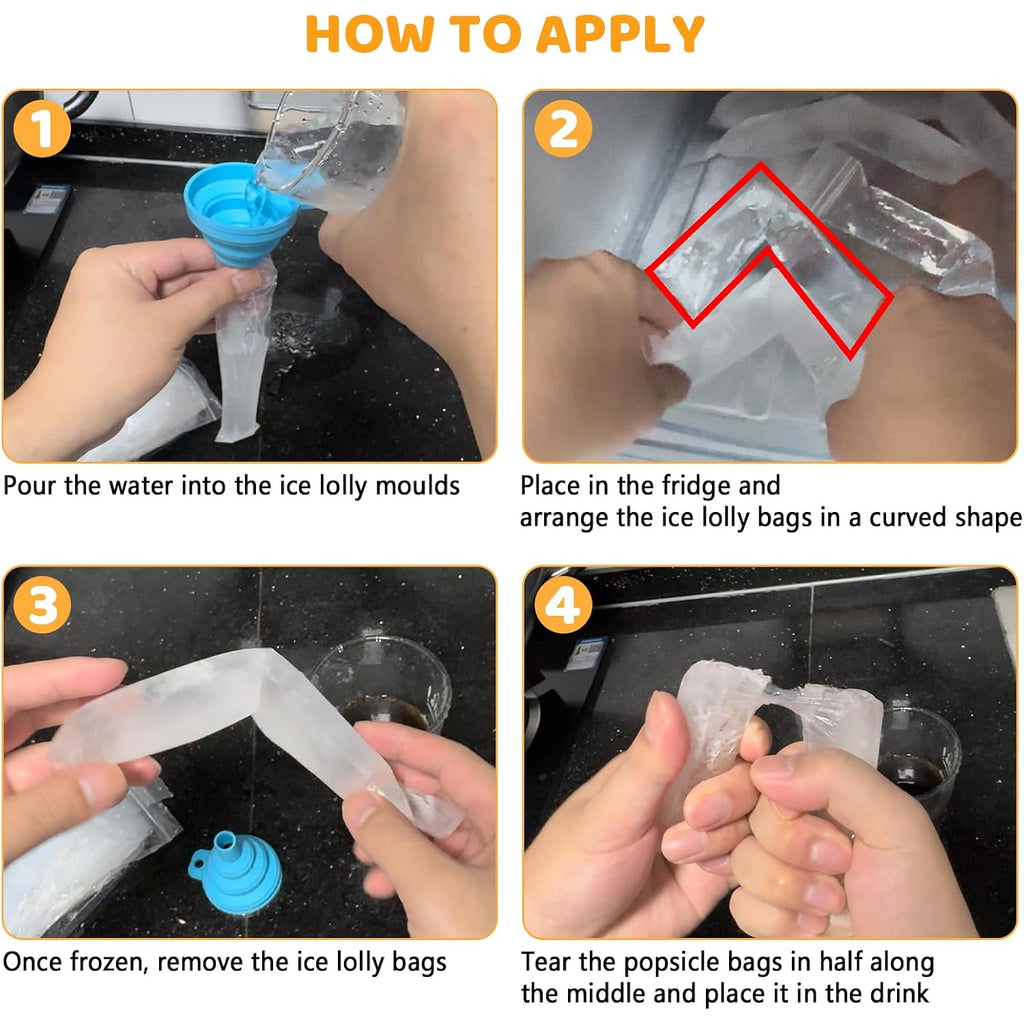 HOW TO APPLY

1

Pour the water into the ice lolly moulds

2

Place in the fridge and arrange the ice lolly bags in a curved shape

3

Once frozen, remove the ice lolly bags

4

Tear the popsicle bags in half along the middle and place it in the drink