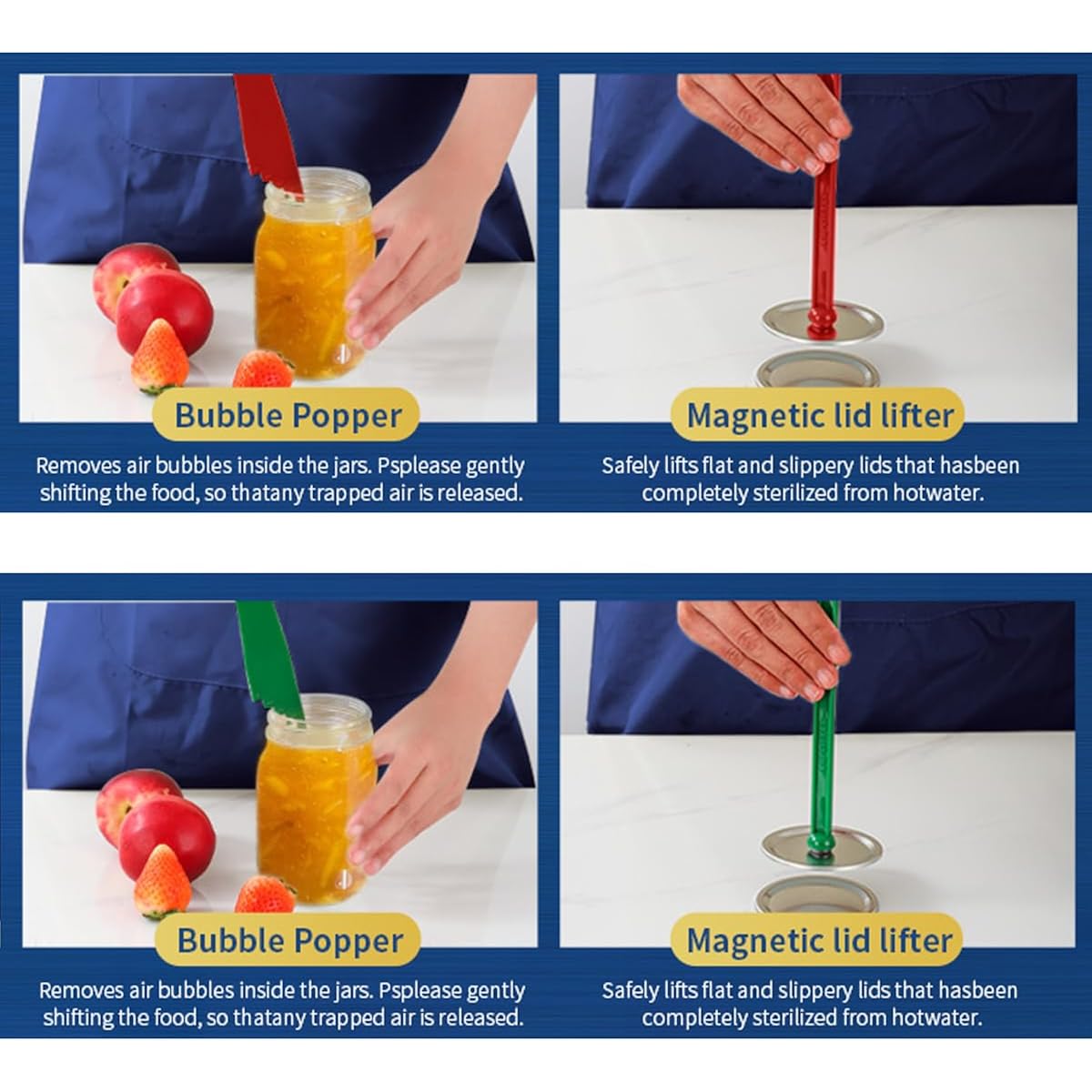 Bubble Popper

Removes air bubbles inside the jars. Psplease gently shifting the food, so thatany trapped air is released.

Magnetic lid lifter

Safely lifts flat and slippery lids that hasbeen completely sterilized from hotwater.

Bubble Popper

Removes air bubbles inside the jars. Psplease gently shifting the food, so thatany trapped air is released.

Magnetic lid lifter

Safely lifts flat and slippery lids that hasbeen completely sterilized from hotwater.