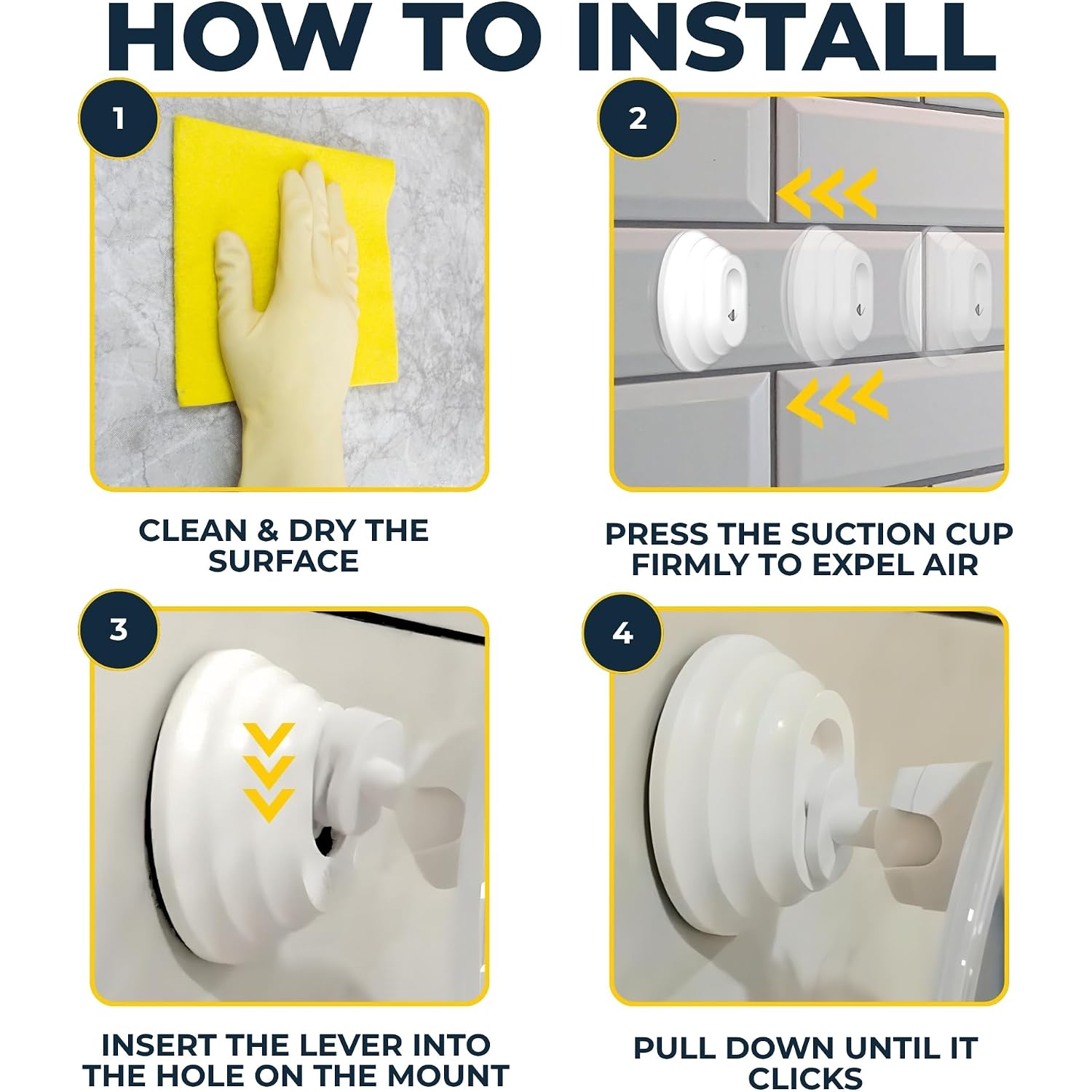 HOW TO INSTALL

1

CLEAN & DRY THE SURFACE

2

PRESS THE SUCTION CUP FIRMLY TO EXPEL AIR

3

INSERT THE LEVER INTO THE HOLE ON THE MOUNT

4

PULL DOWN UNTIL IT CLICKS