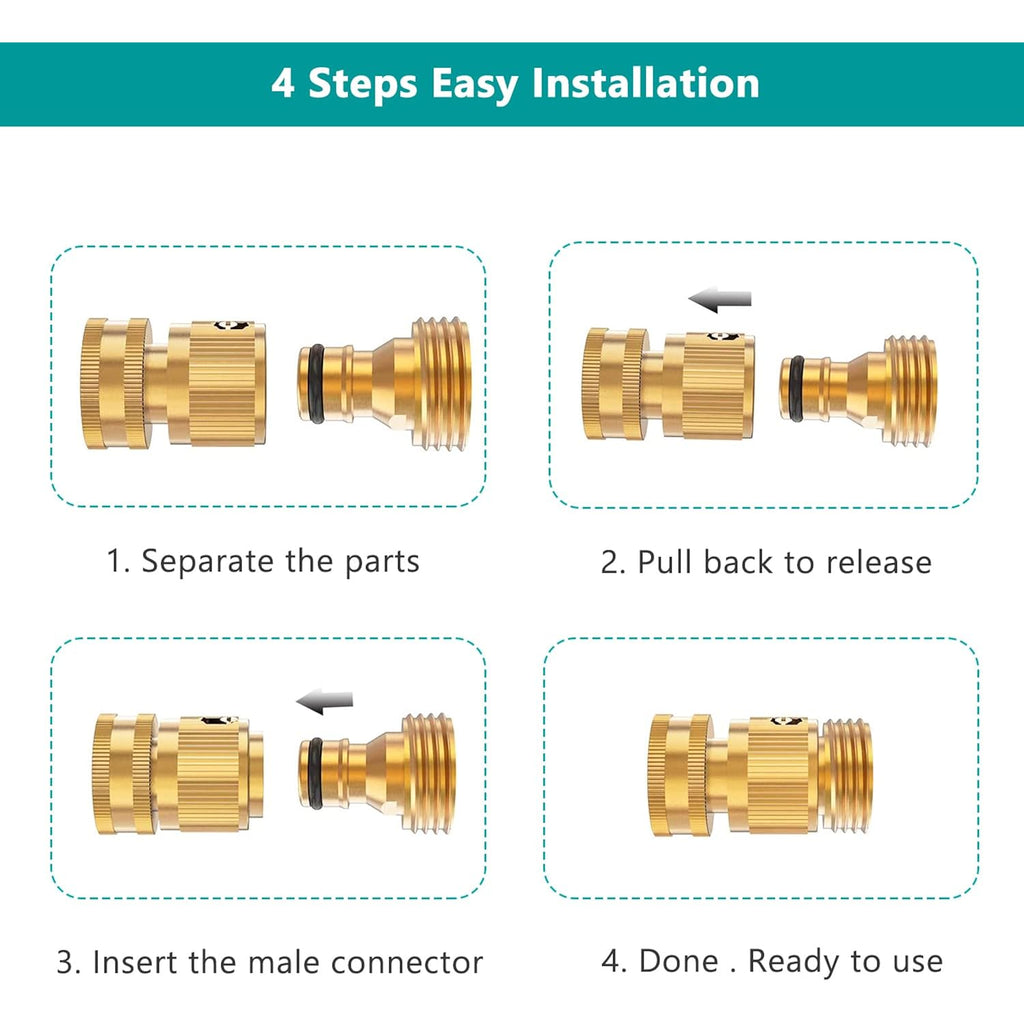 4 Steps Easy Installation

1. Separate the parts

2. Pull back to release

3. Insert the male connector

4. Done . Ready to use