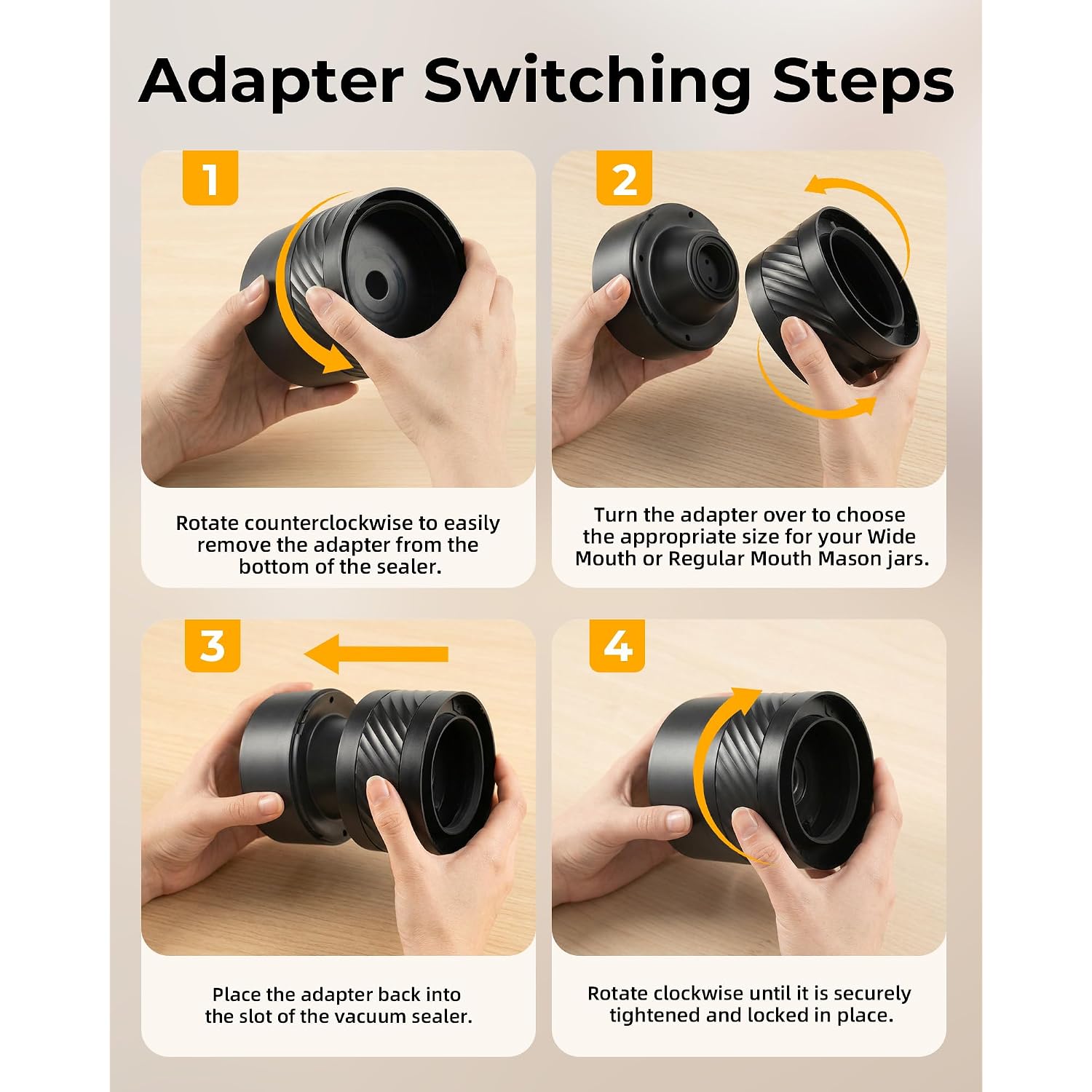 Adapter Switching Steps

1

Rotate counterclockwise to easily remove the adapter from the bottom of the sealer.

2

Turn the adapter over to choose the appropriate size for your Wide Mouth or Regular Mouth Mason jars.

3

Place the adapter back into the slot of the vacuum sealer.

4

Rotate clockwise until it is securely tightened and locked in place.