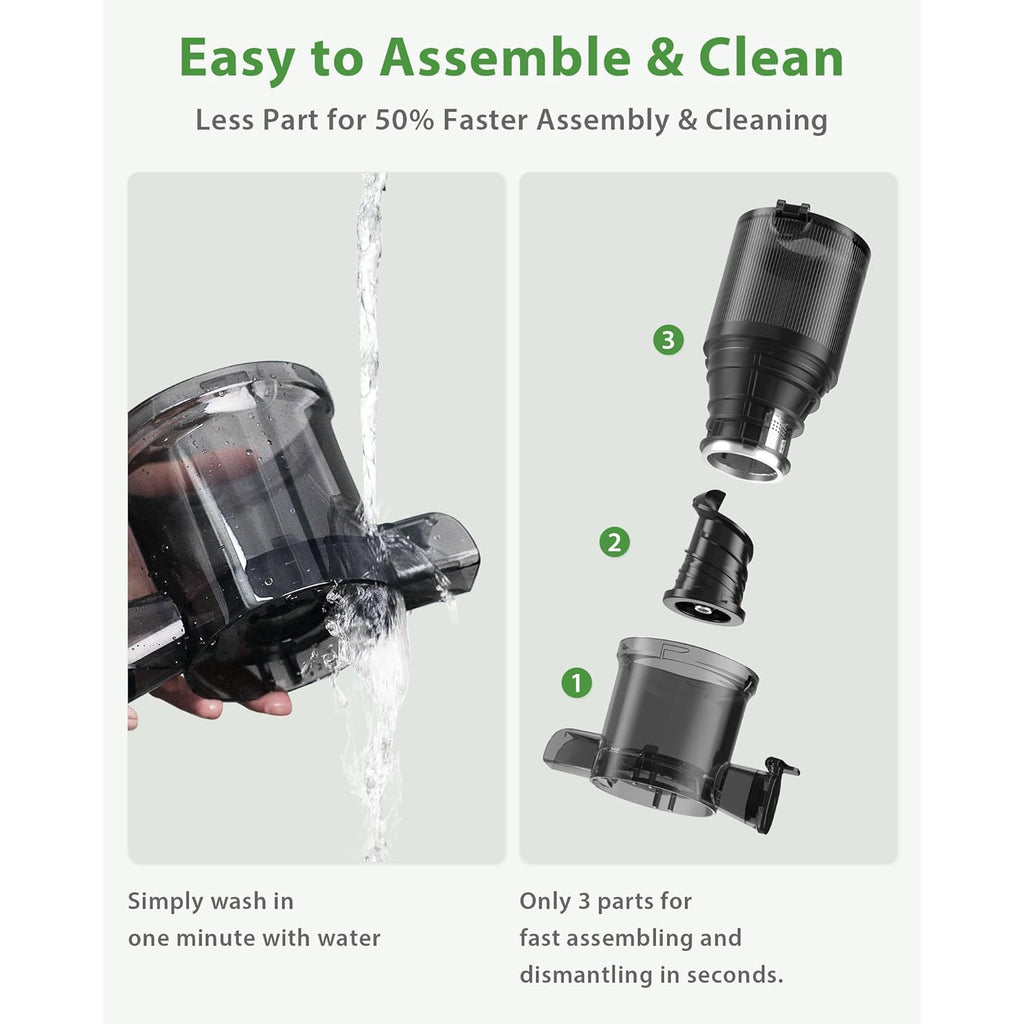 Easy to Assemble & Clean

Less Part for 50% Faster Assembly & Cleaning

3

2

1

Simply wash in one minute with water

Only 3 parts for fast assembling and dismantling in seconds.