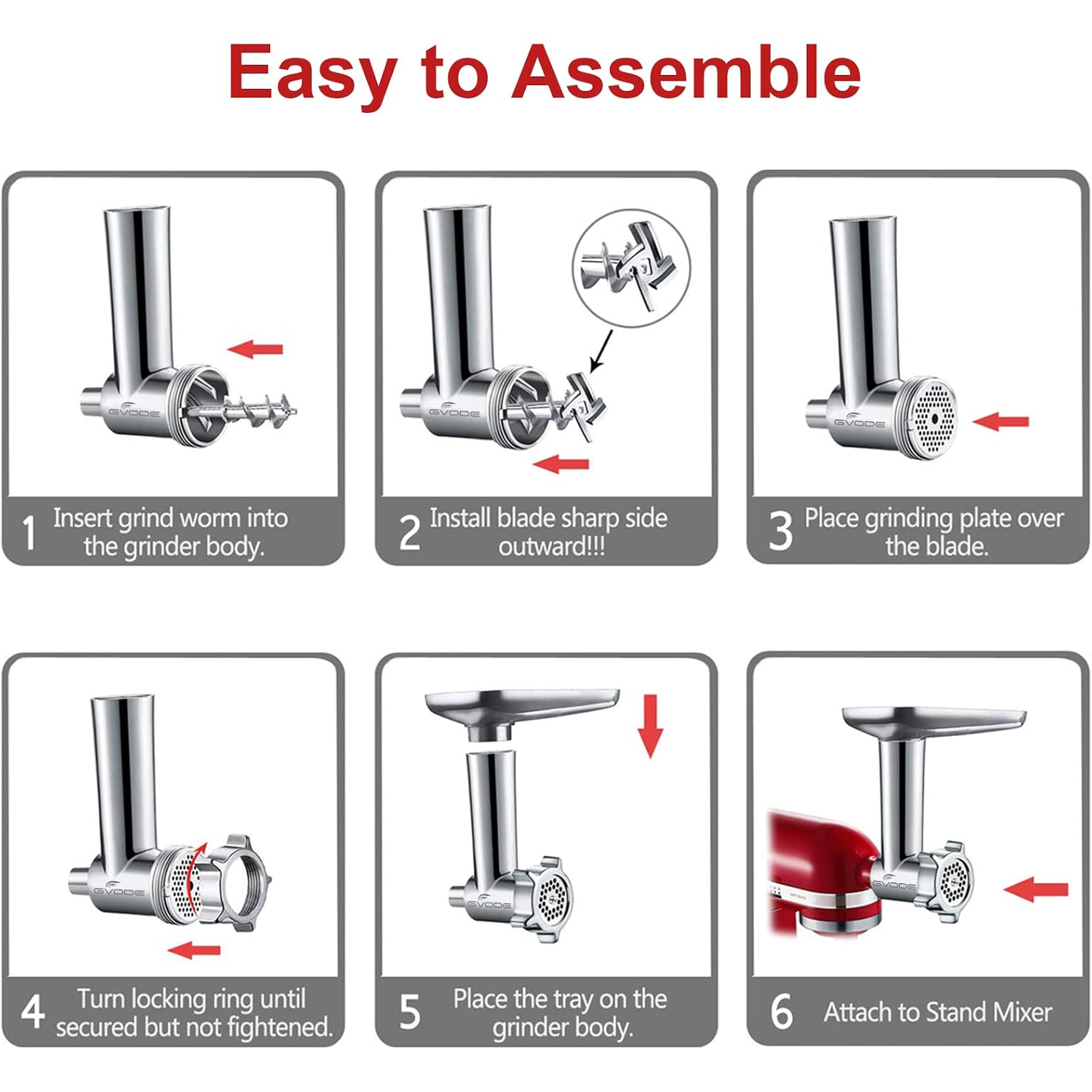 Easy to Assemble

GVODE

1 Insert grind worm into the grinder body.

GVODE

2 Install blade sharp side outward!!!

GVODE

3 Place grinding plate over the blade.

GVODE

4 Turn locking ring until secured but not fightened.

GVODE

5 Place the tray on the grinder body.

GVODE

6 Attach to Stand Mixer