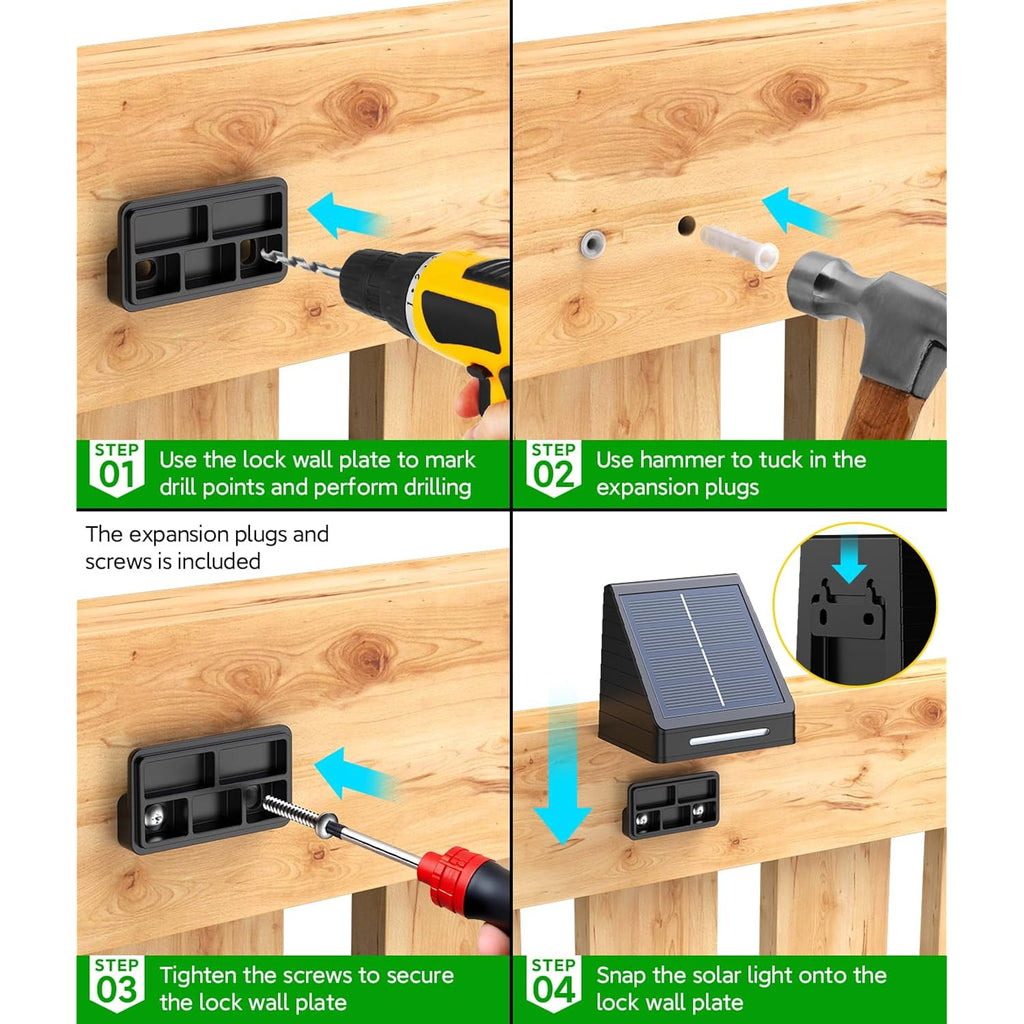 STEP 01 Use the lock wall plate to mark drill points and perform drilling

STEP 02 Use hammer to tuck in the expansion plugs

The expansion plugs and screws is included

STEP 03 Tighten the screws to secure the lock wall plate

STEP 04 Snap the solar light onto the lock wall plate