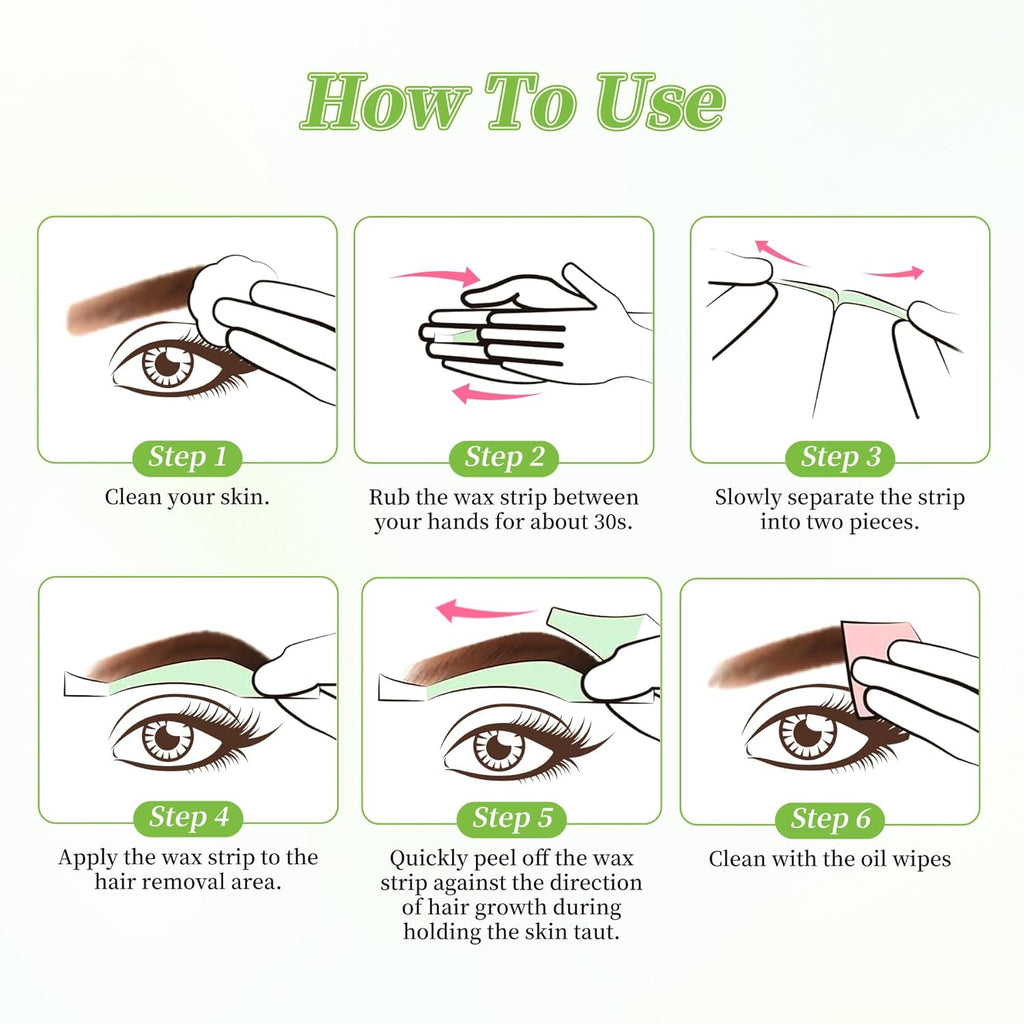 How To Use

Step 1
Clean your skin.

Step 2
Rub the wax strip between your hands for about 30s.

Step 3
Slowly separate the strip into two pieces.

Step 4
Apply the wax strip to the hair removal area.

Step 5
Quickly peel off the wax strip against the direction of hair growth during holding the skin taut.

Step 6
Clean with the oil wipes