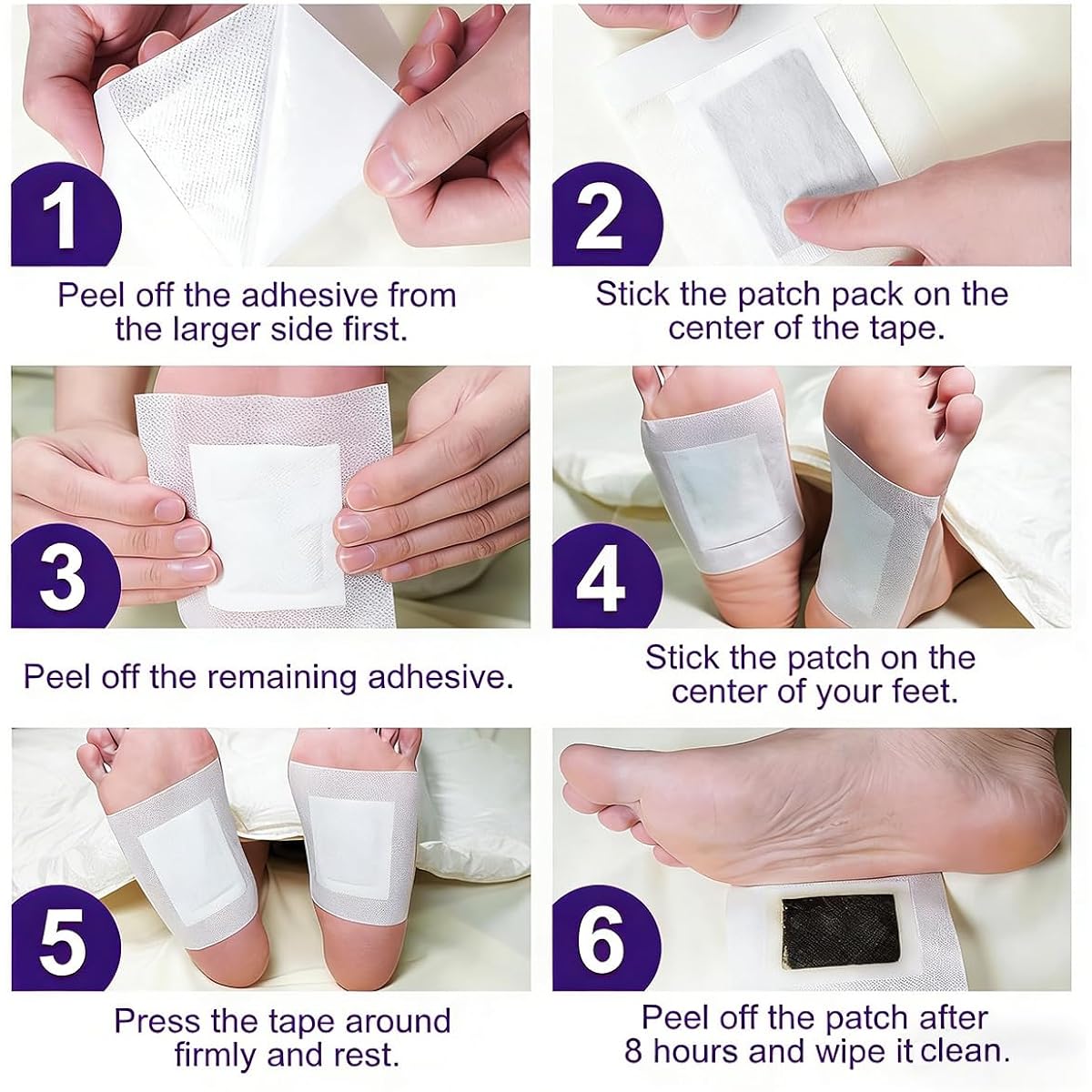 1

Peel off the adhesive from the larger side first.

2

Stick the patch pack on the center of the tape.

3

Peel off the remaining adhesive.

4

Stick the patch on the center of your feet.

5

Press the tape around firmly and rest.

6

Peel off the patch after 8 hours and wipe it clean.