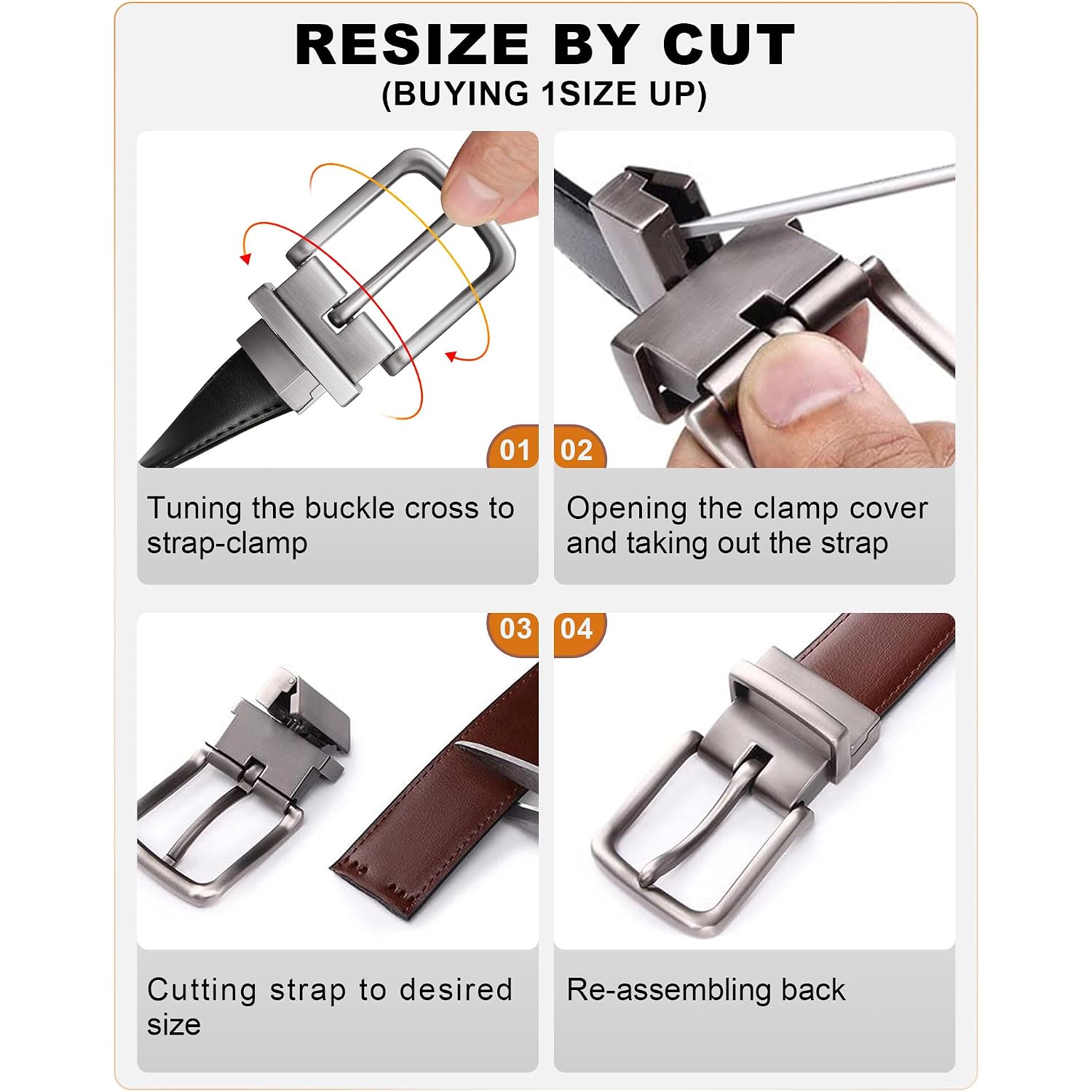 RESIZE BY CUT
(BUYING 1SIZE UP)

01

Tuning the buckle cross to strap-clamp

02

Opening the clamp cover and taking out the strap

03

Cutting strap to desired size

04

Re-assembling back