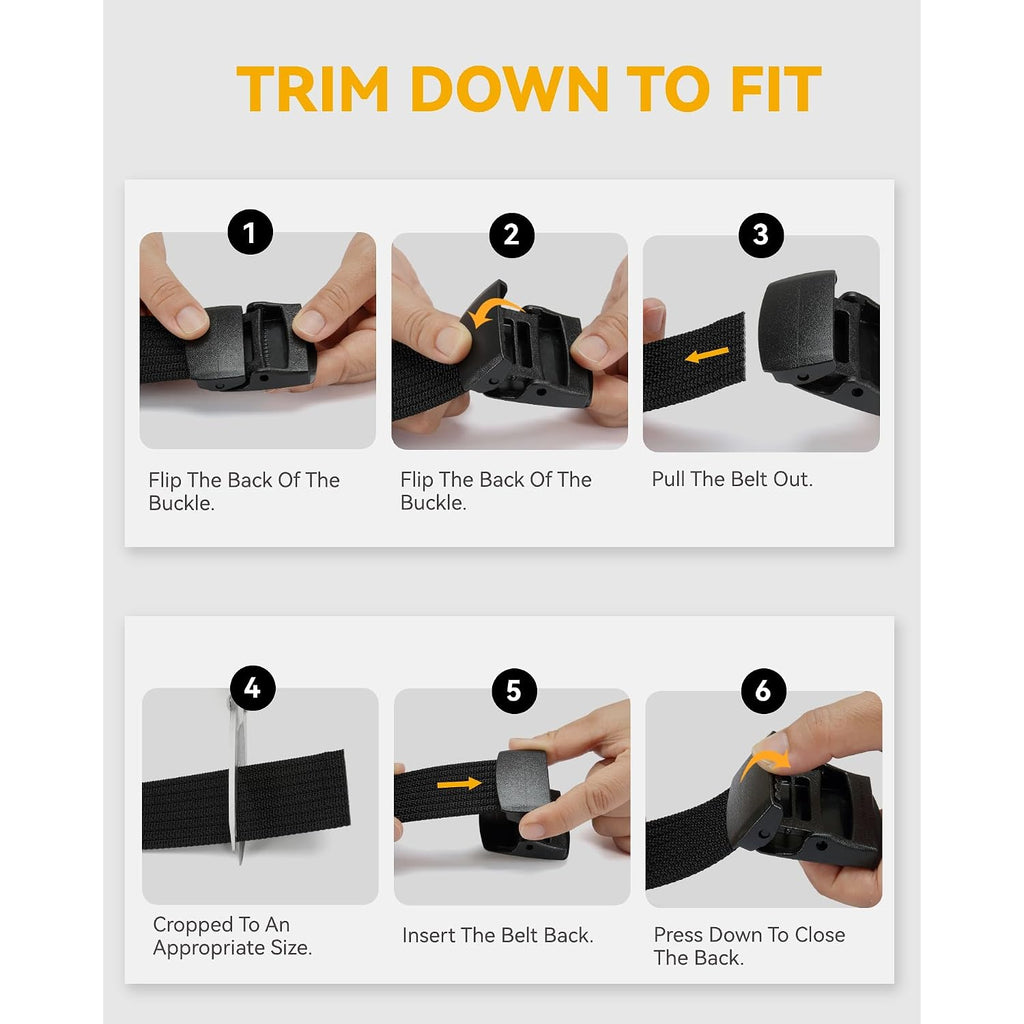 TRIM DOWN TO FIT

1
Flip The Back Of The Buckle.

2
Flip The Back Of The Buckle.

3
Pull The Belt Out.

4
Cropped To An Appropriate Size.

5
Insert The Belt Back.

6
Press Down To Close The Back.