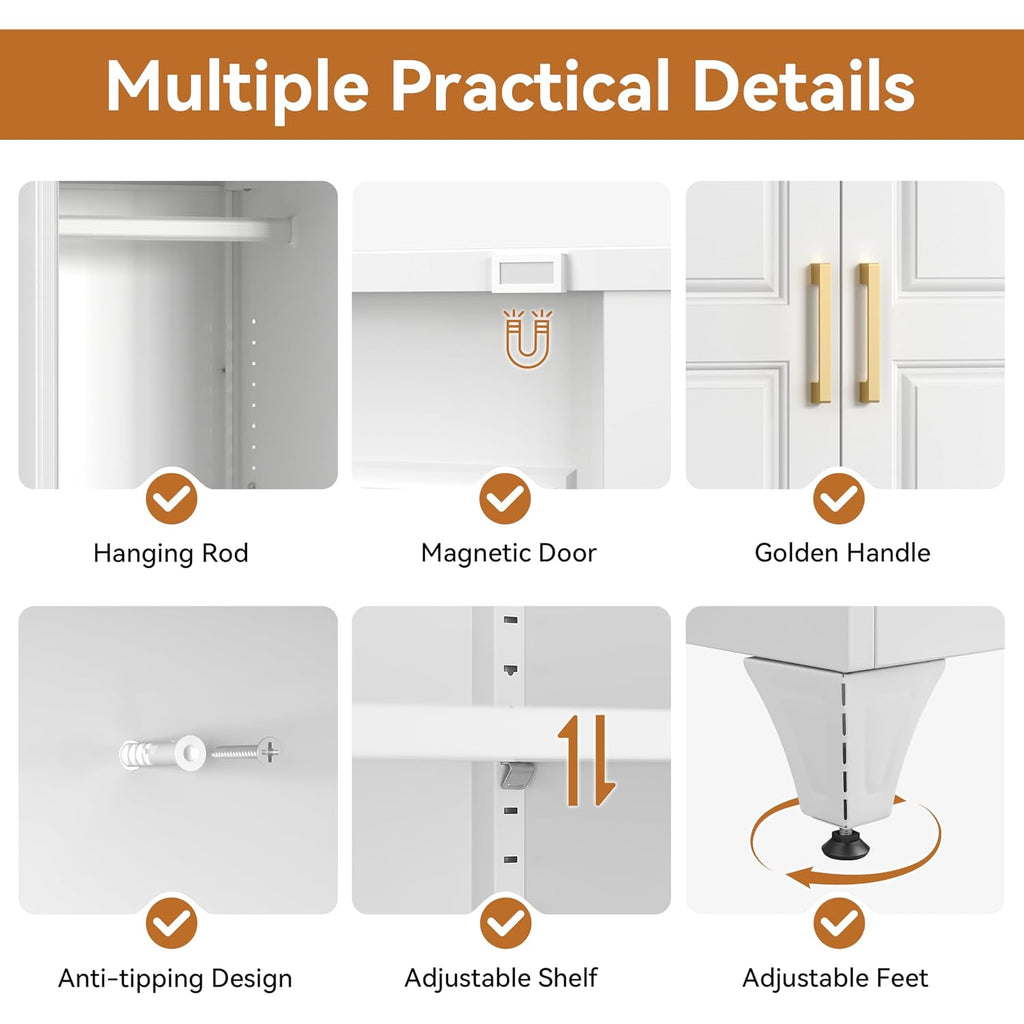 Multiple Practical Details

Hanging Rod

Magnetic Door

Golden Handle

Anti-tipping Design

Adjustable Shelf

Adjustable Feet