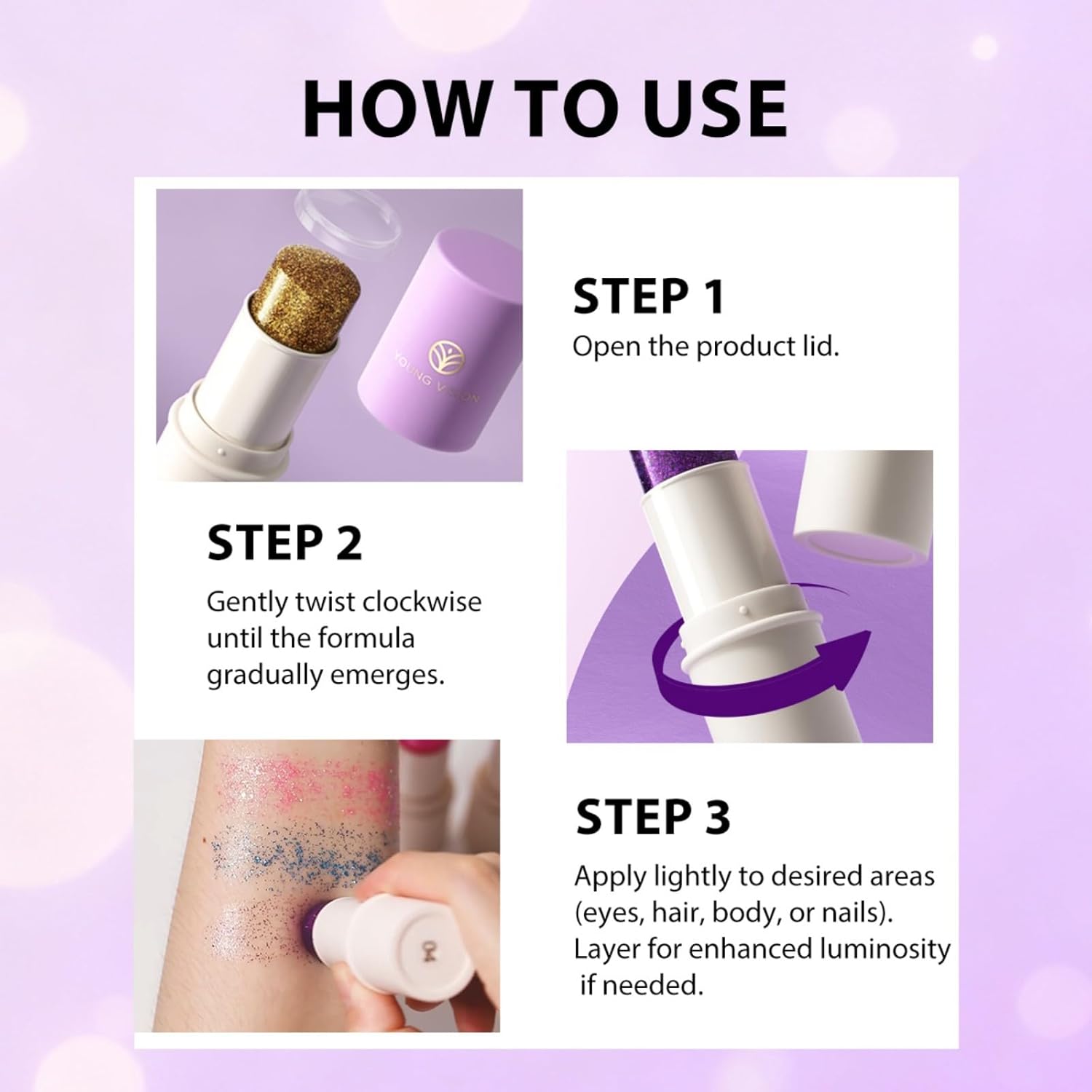 HOW TO USE

YOUNG VISION

STEP 1
Open the product lid.

STEP 2
Gently twist clockwise until the formula gradually emerges.

STEP 3
Apply lightly to desired areas (eyes, hair, body, or nails). Layer for enhanced luminosity if needed.