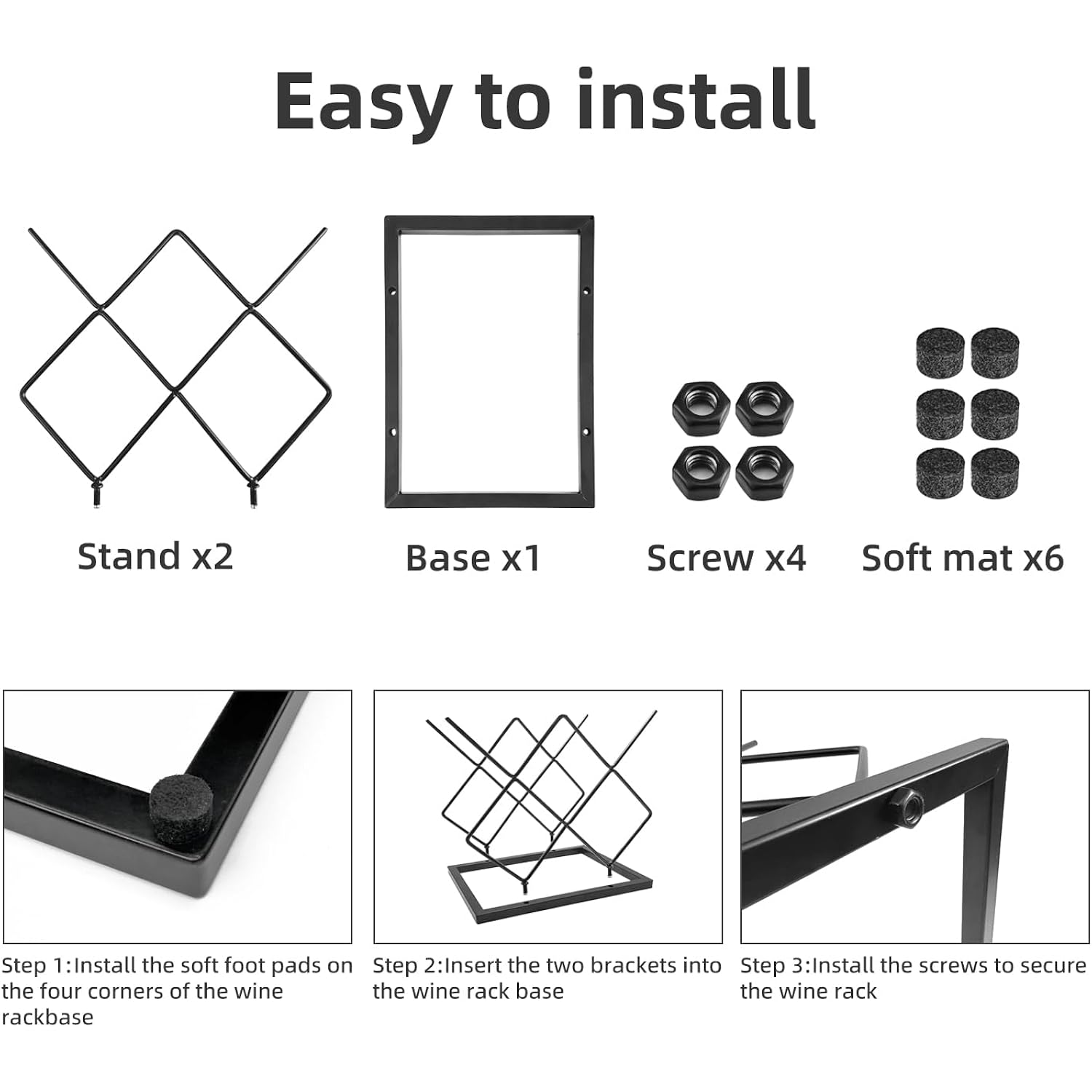 Easy to install

Stand x2

Base x1

Screw x4

Soft mat x6

Step 1:Install the soft foot pads on the four corners of the wine rackbase

Step 2:Insert the two brackets into the wine rack base

Step 3:Install the screws to secure the wine rack