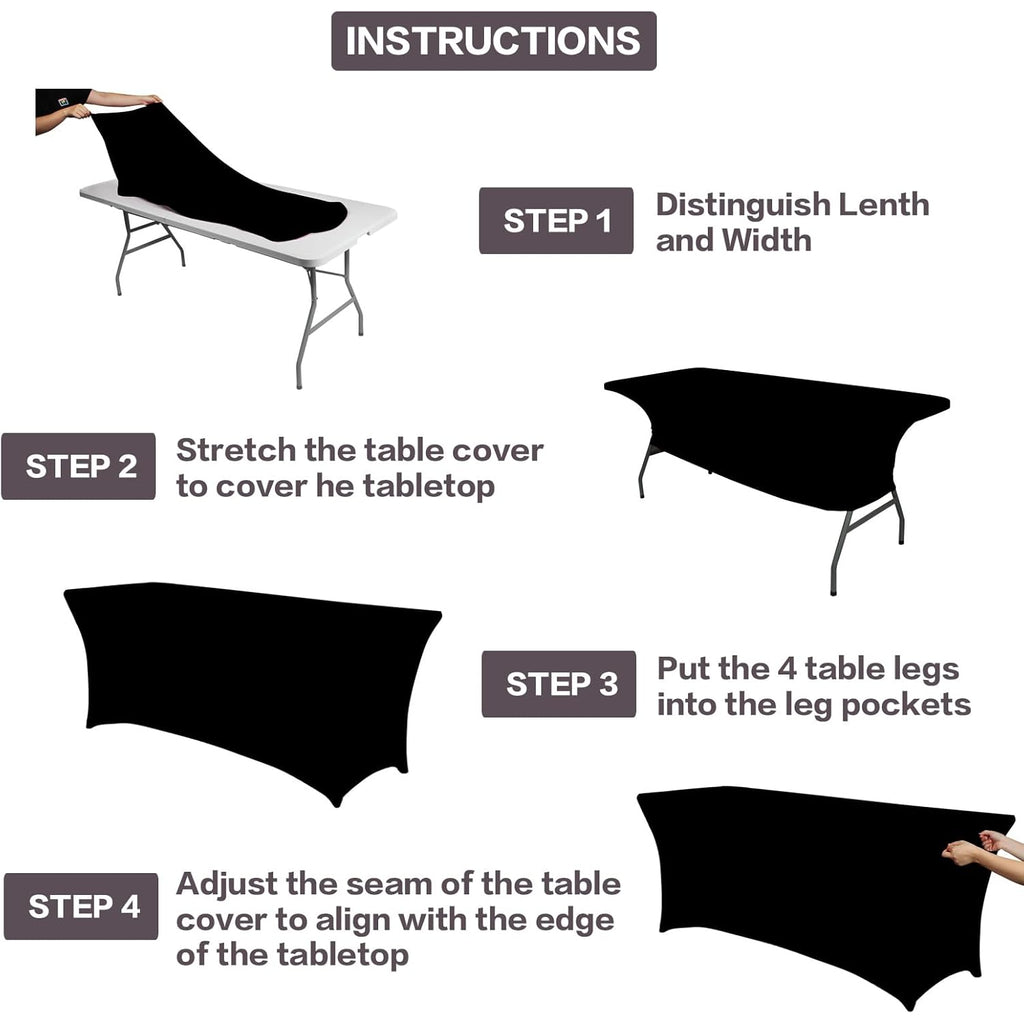 INSTRUCTIONS

STEP 1
Distinguish Lenth and Width

STEP 2
Stretch the table cover to cover he tabletop

STEP 3
Put the 4 table legs into the leg pockets

STEP 4
Adjust the seam of the table cover to align with the edge of the tabletop