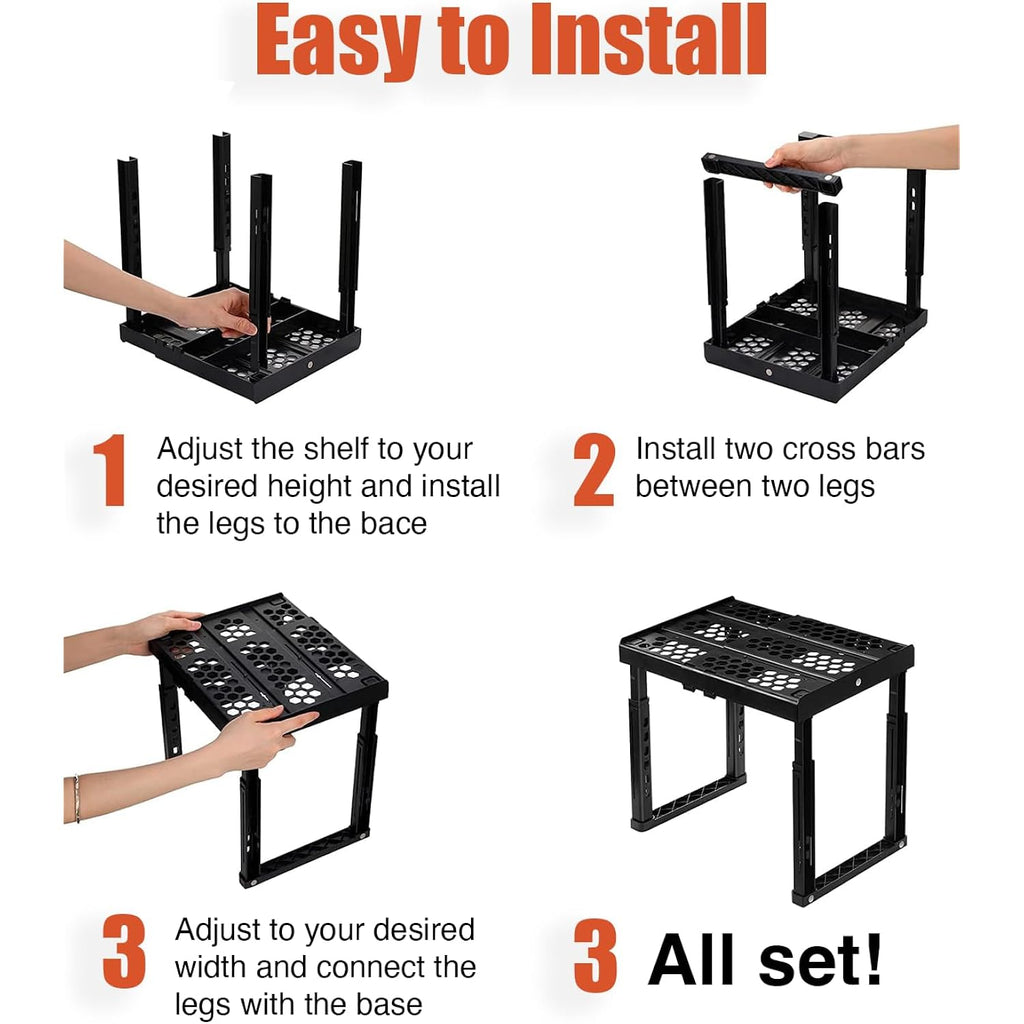 Easy to Install

1 Adjust the shelf to your desired height and install the legs to the bace

2 Install two cross bars between two legs

3 Adjust to your desired width and connect the legs with the base

3 All set!