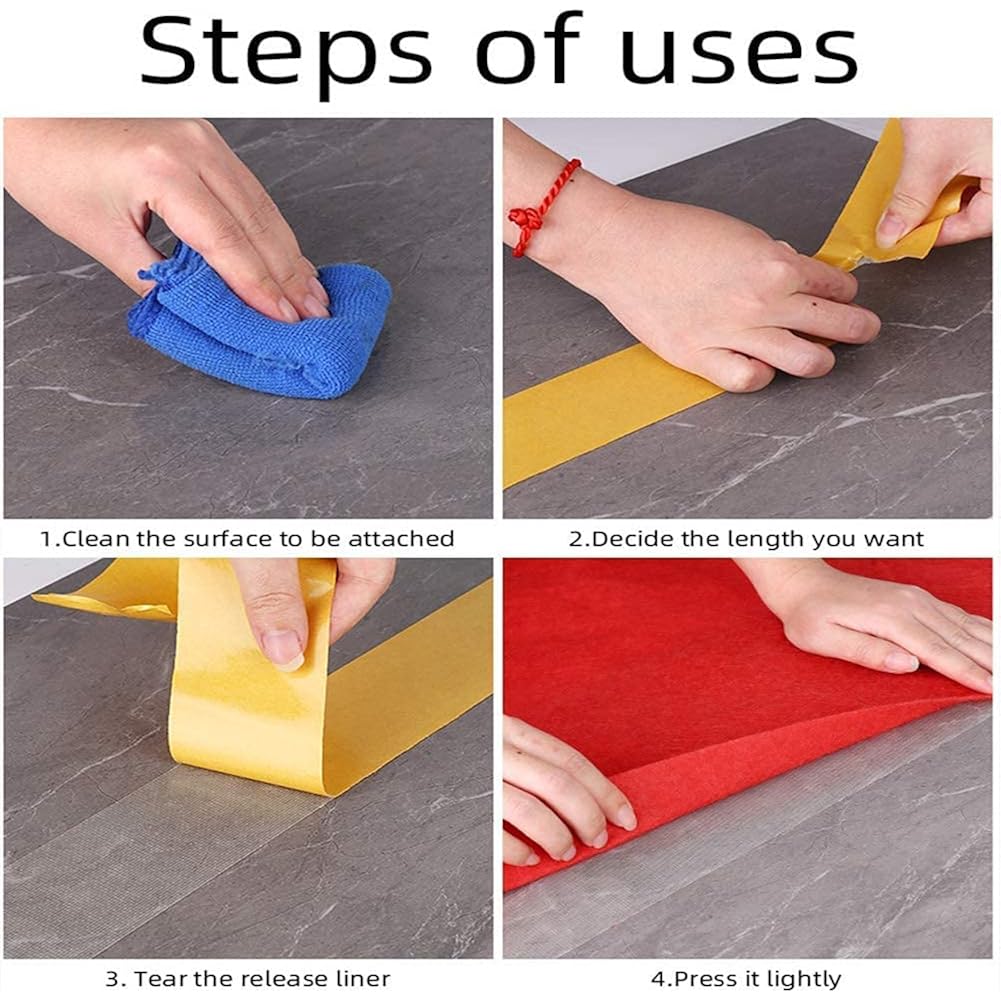 Steps of uses

1.Clean the surface to be attached

2.Decide the length you want

3. Tear the release liner

4.Press it lightly