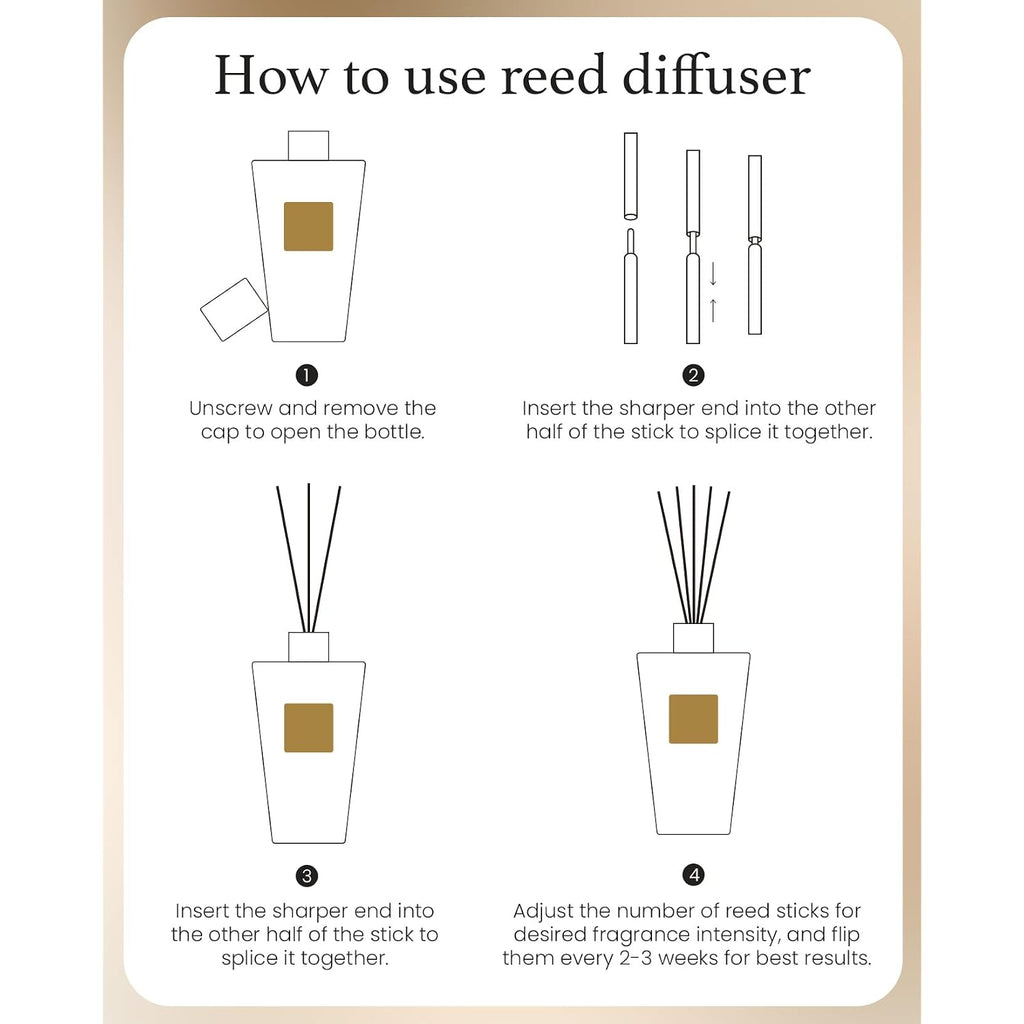 How to use reed diffuser

1
Unscrew and remove the cap to open the bottle.

2
Insert the sharper end into the other half of the stick to splice it together.

3
Insert the sharper end into the other half of the stick to splice it together.

4
Adjust the number of reed sticks for desired fragrance intensity, and flip them every 2-3 weeks for best results.