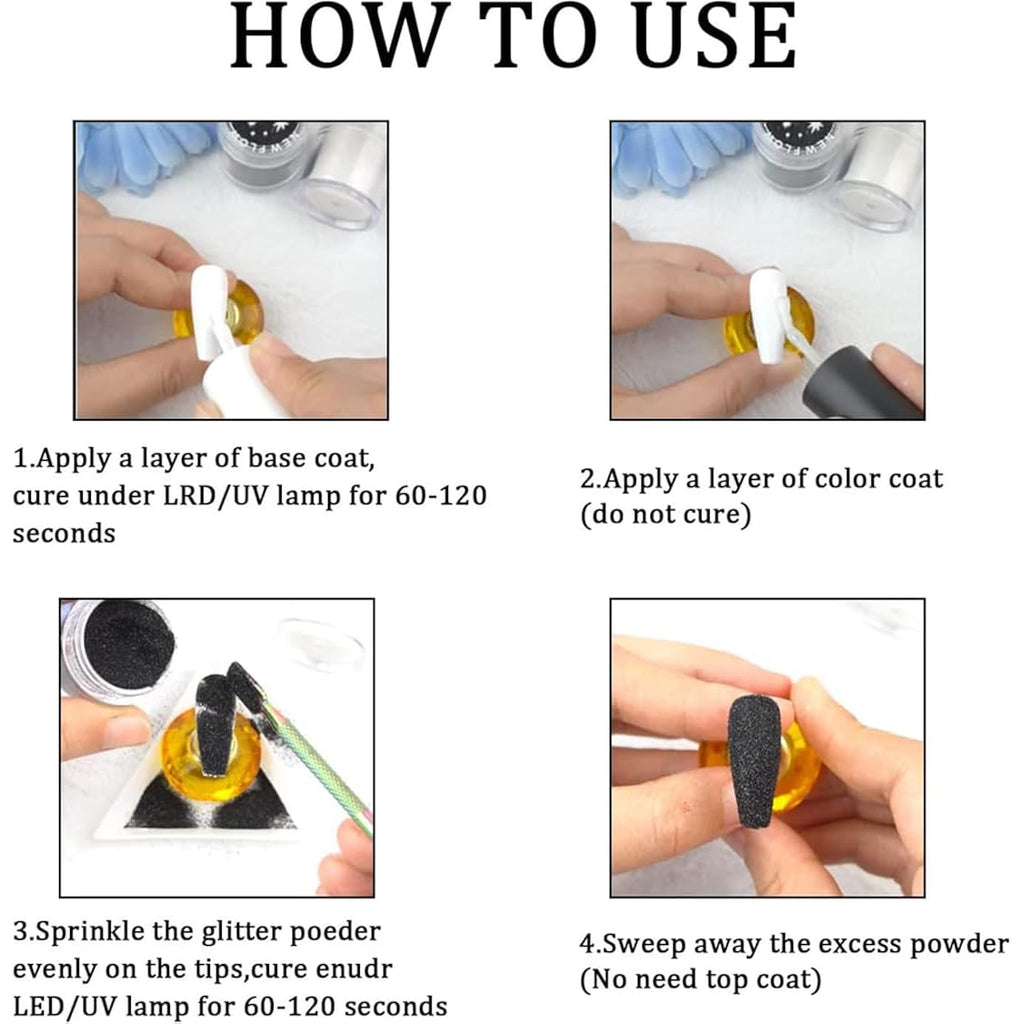 HOW TO USE

1.Apply a layer of base coat, cure under LRD/UV lamp for 60-120 seconds

2.Apply a layer of color coat (do not cure)

3.Sprinkle the glitter poeder evenly on the tips,cure enudr LED/UV lamp for 60-120 seconds

4.Sweep away the excess powder (No need top coat)