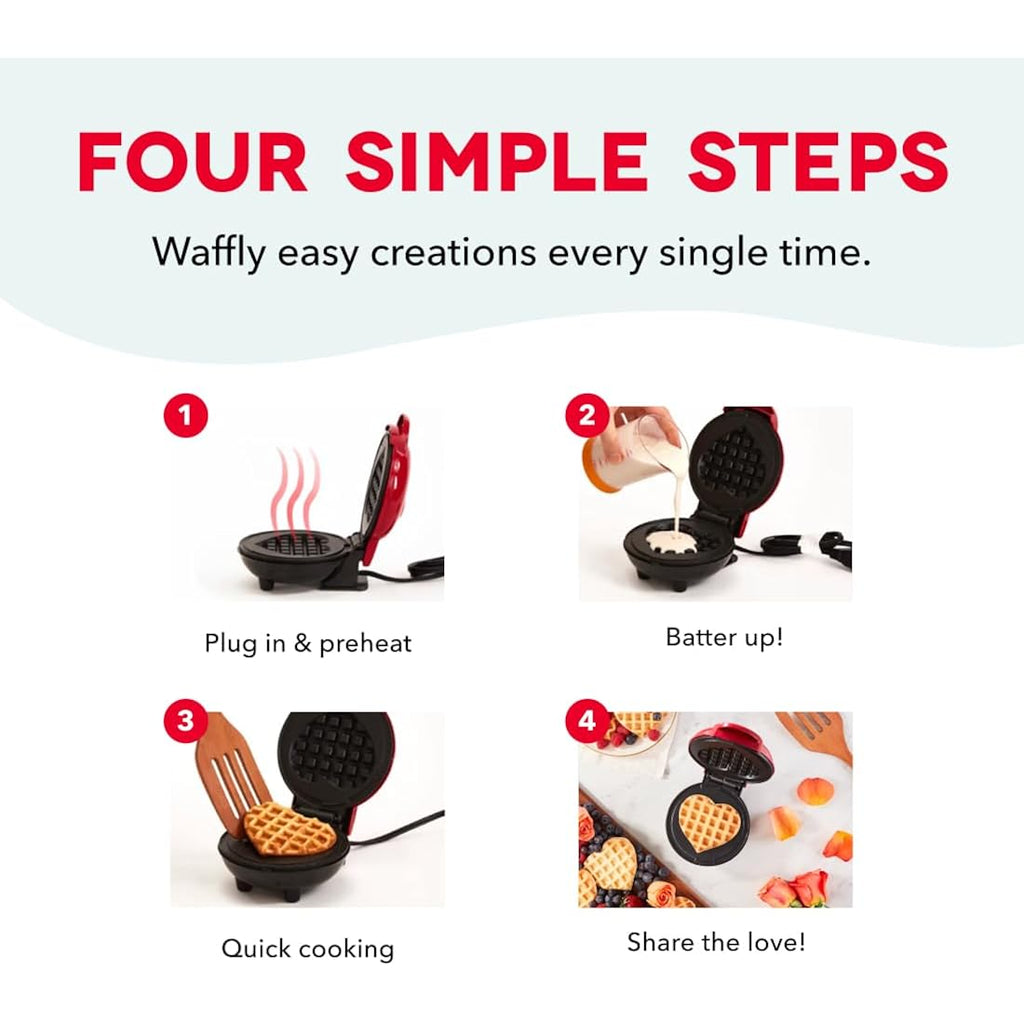 FOUR SIMPLE STEPS

Waffly easy creations every single time.

1

Plug in & preheat

2

Batter up!

3

Quick cooking

4

Share the love!