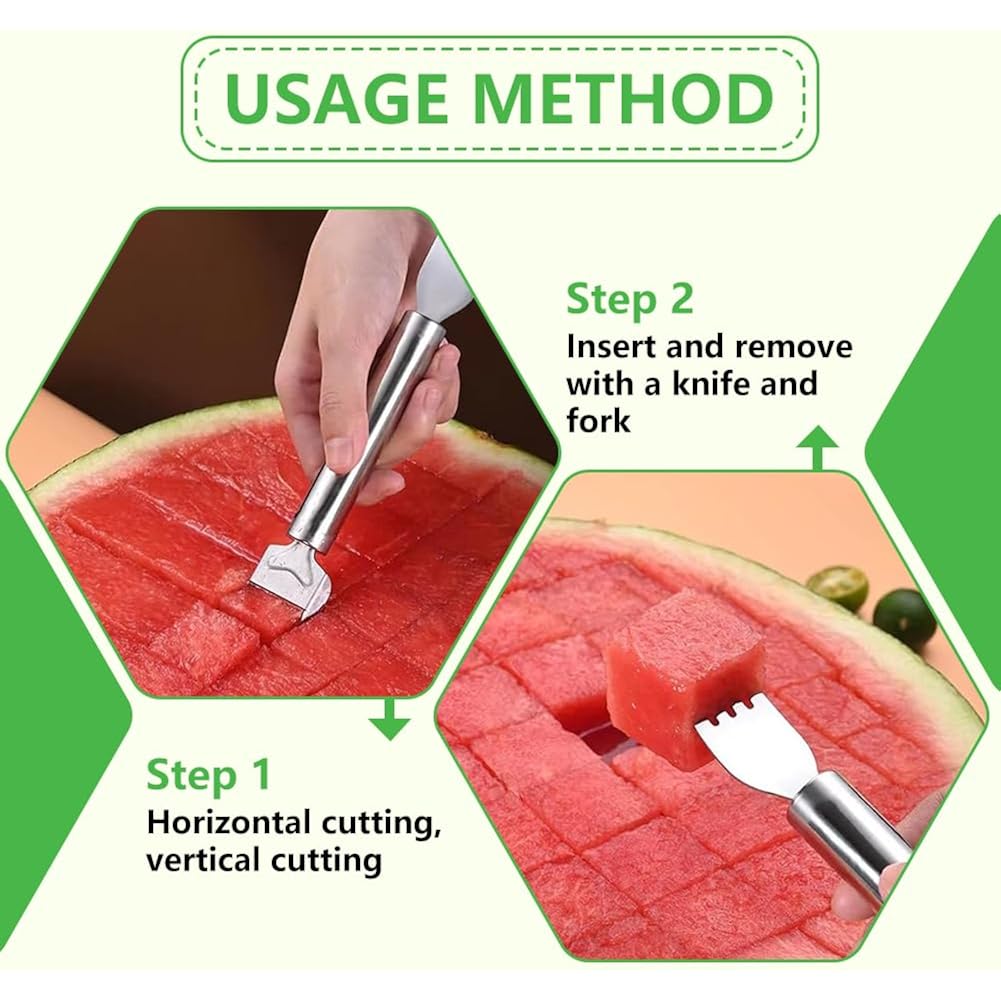 USAGE METHOD

Step 2
Insert and remove with a knife and fork

Step 1
Horizontal cutting, vertical cutting