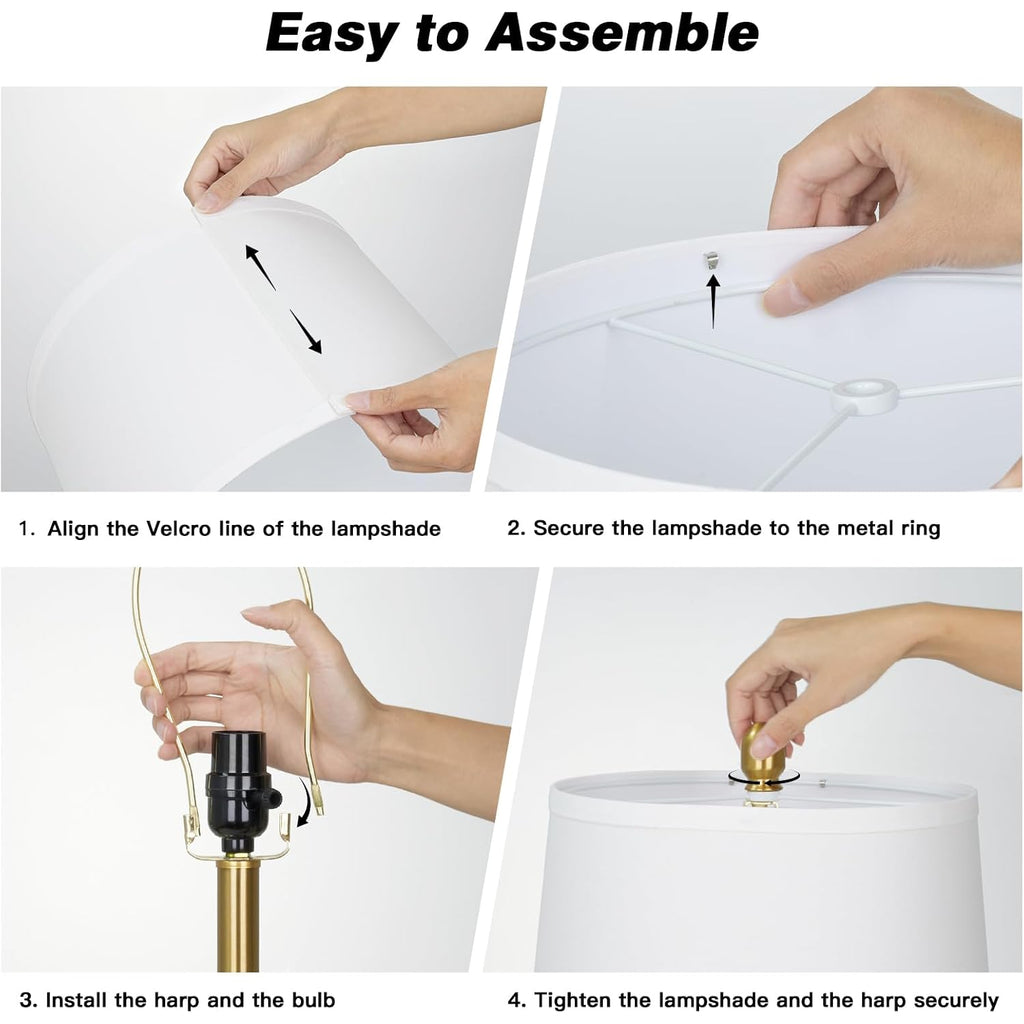 Easy to Assemble

1. Align the Velcro line of the lampshade

2. Secure the lampshade to the metal ring

3. Install the harp and the bulb

4. Tighten the lampshade and the harp securely